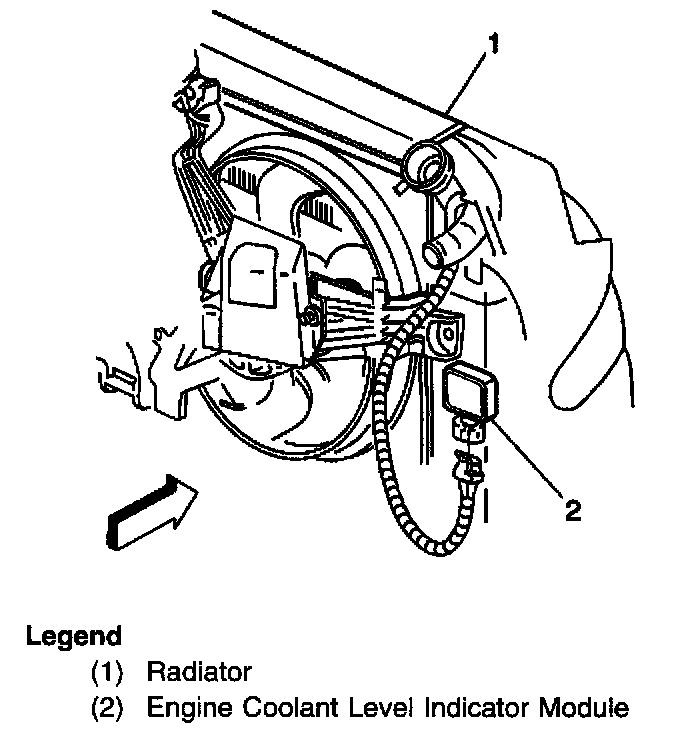 1

2

Legend

(1) Radiator

(2) Engine Coolant Level Indicator Module