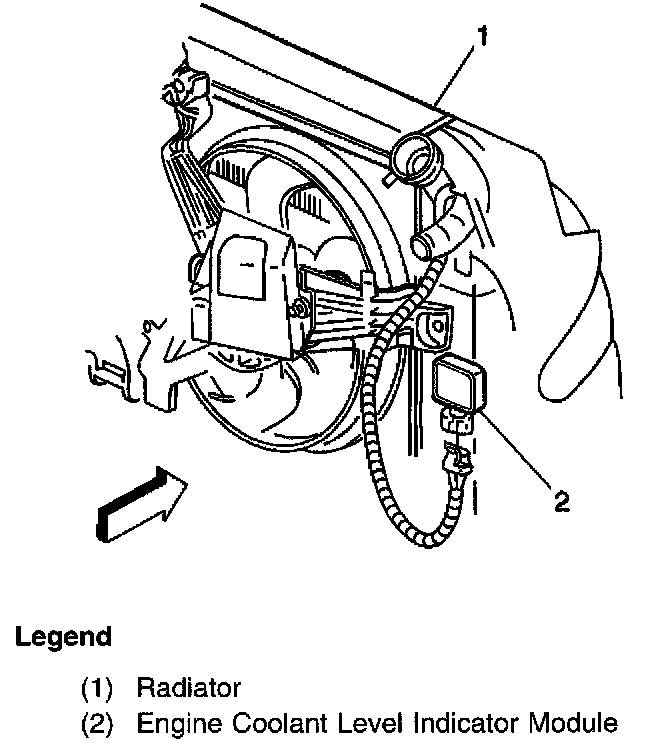 1

2

Legend

(1) Radiator
(2) Engine Coolant Level Indicator Module