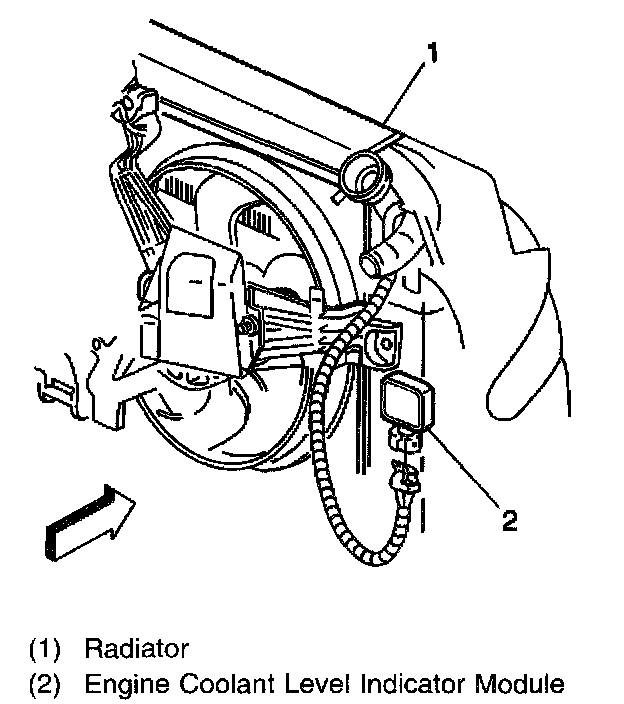 1

2

(1) Radiator

(2) Engine Coolant Level Indicator Module