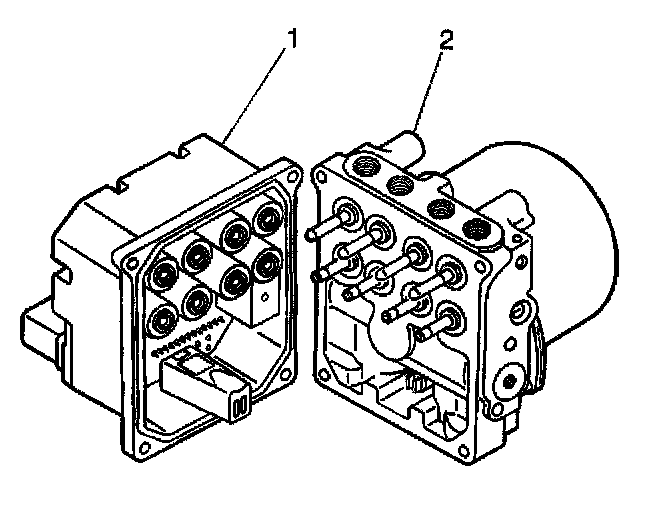 1
2