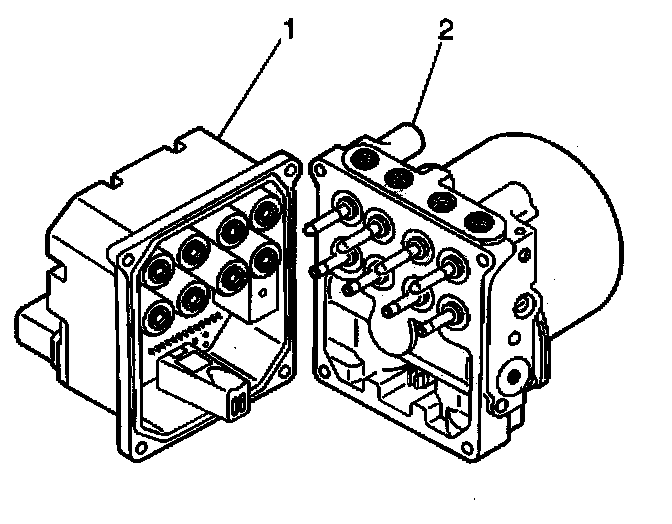 1
2