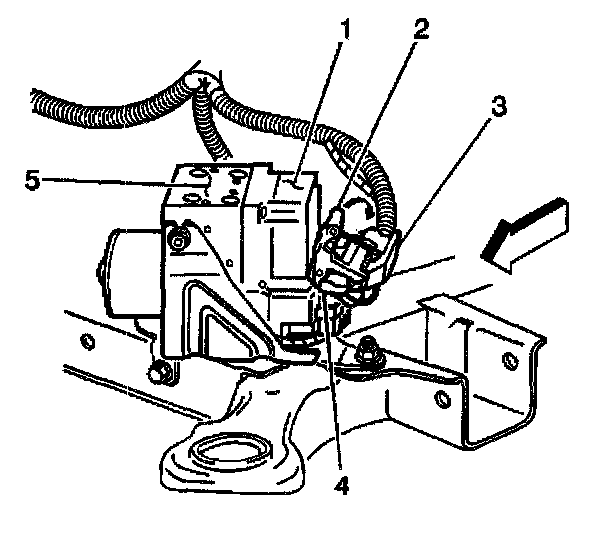 1
2
3
5
4