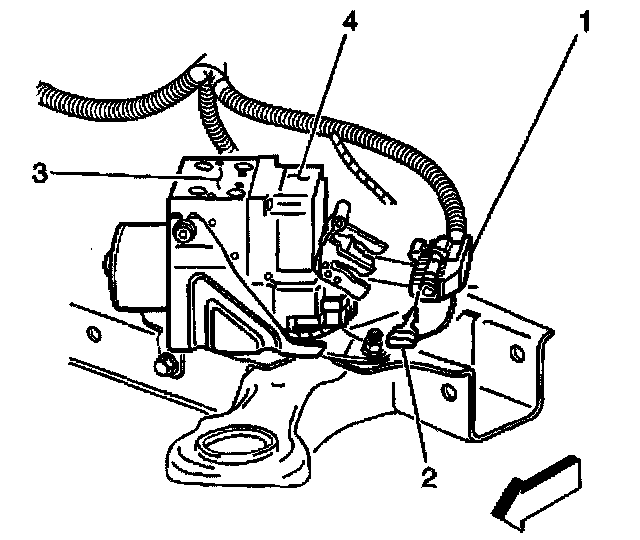 4
1
3
2