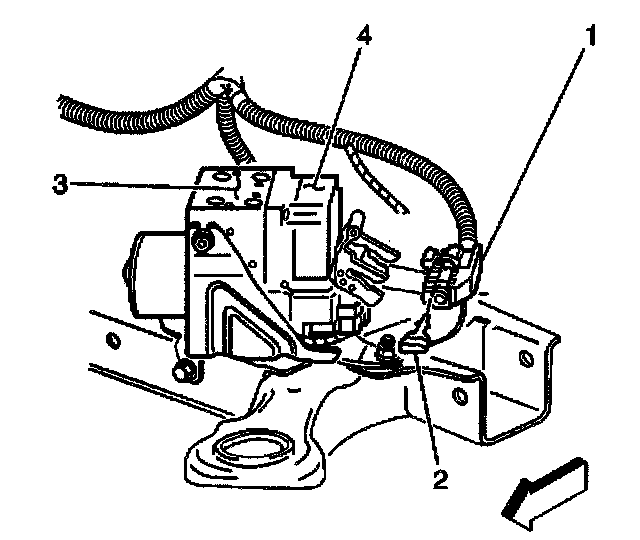 4
1
3
2