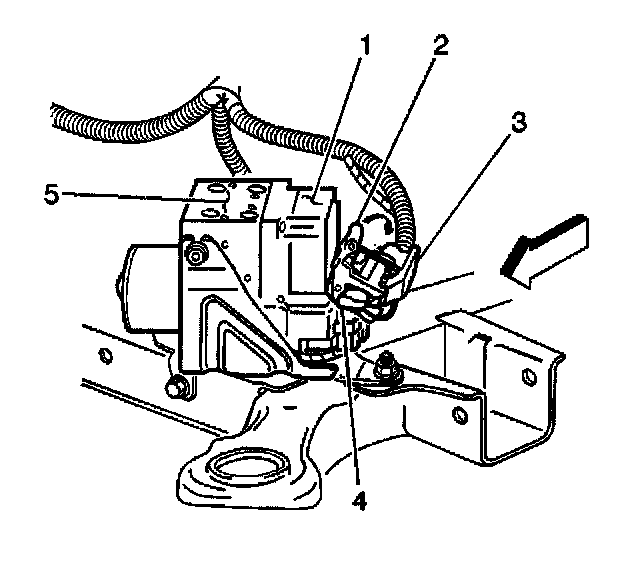 1
2
3
5
4