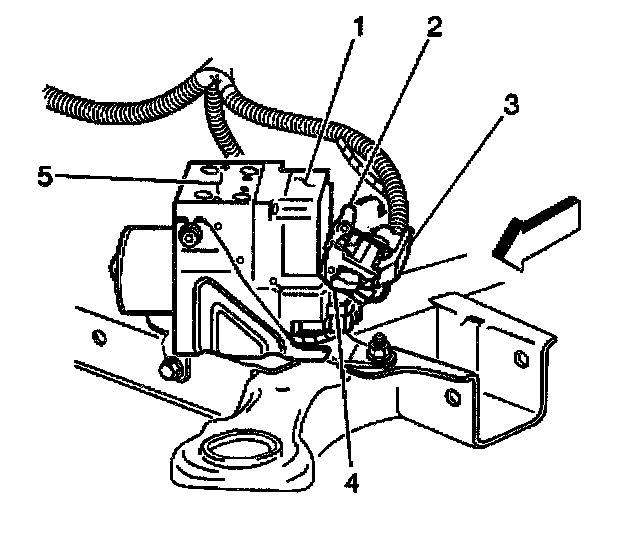 1
2
3
5
4