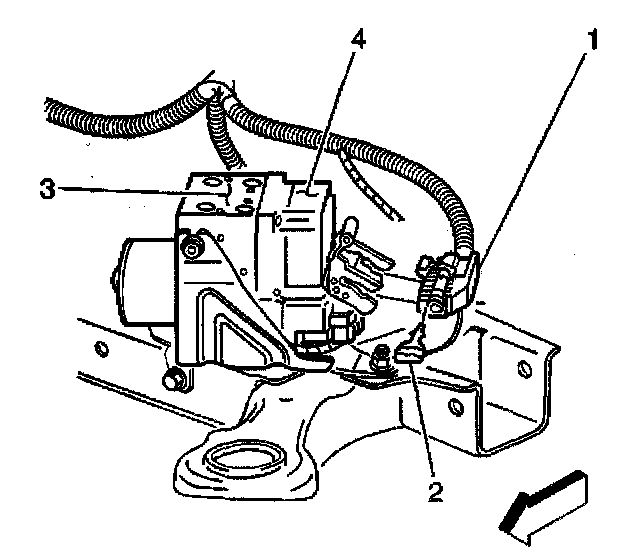 4
1
3
2