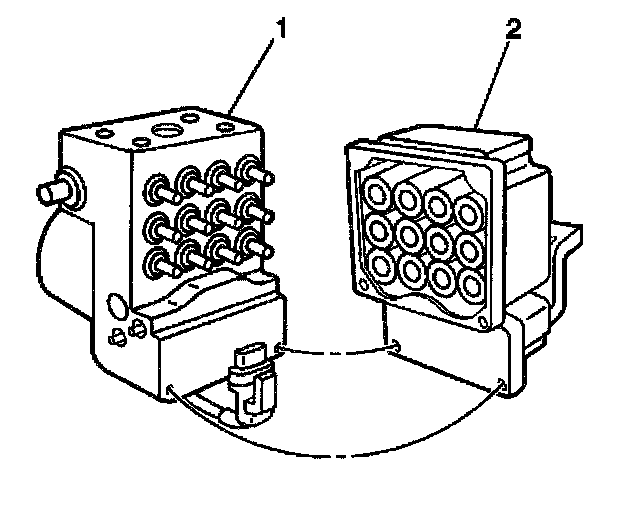 1
2