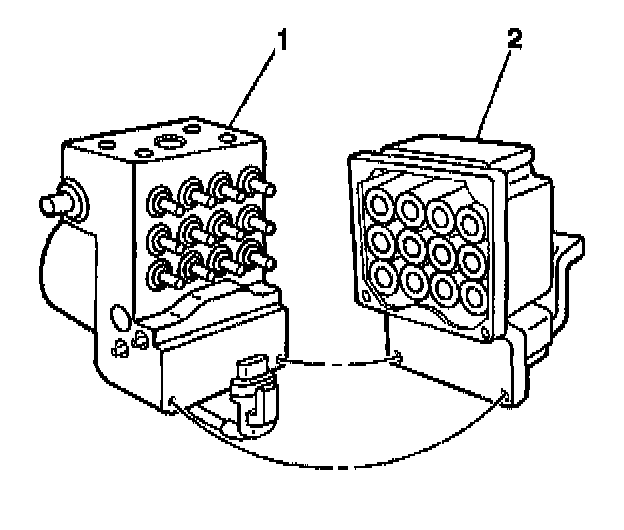 1
2