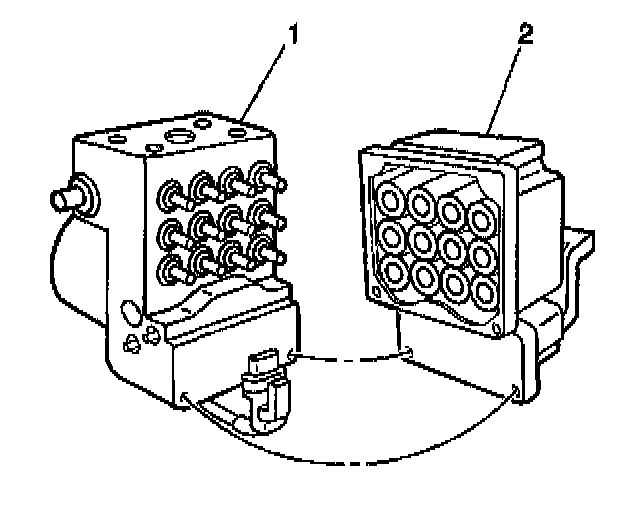 1
2