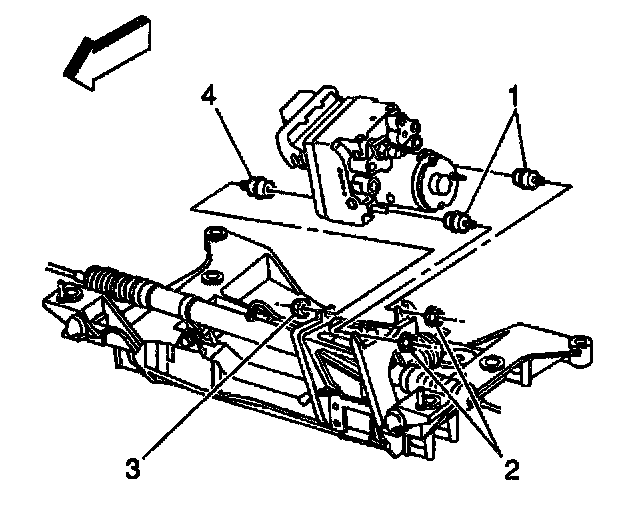 4
1
3
2