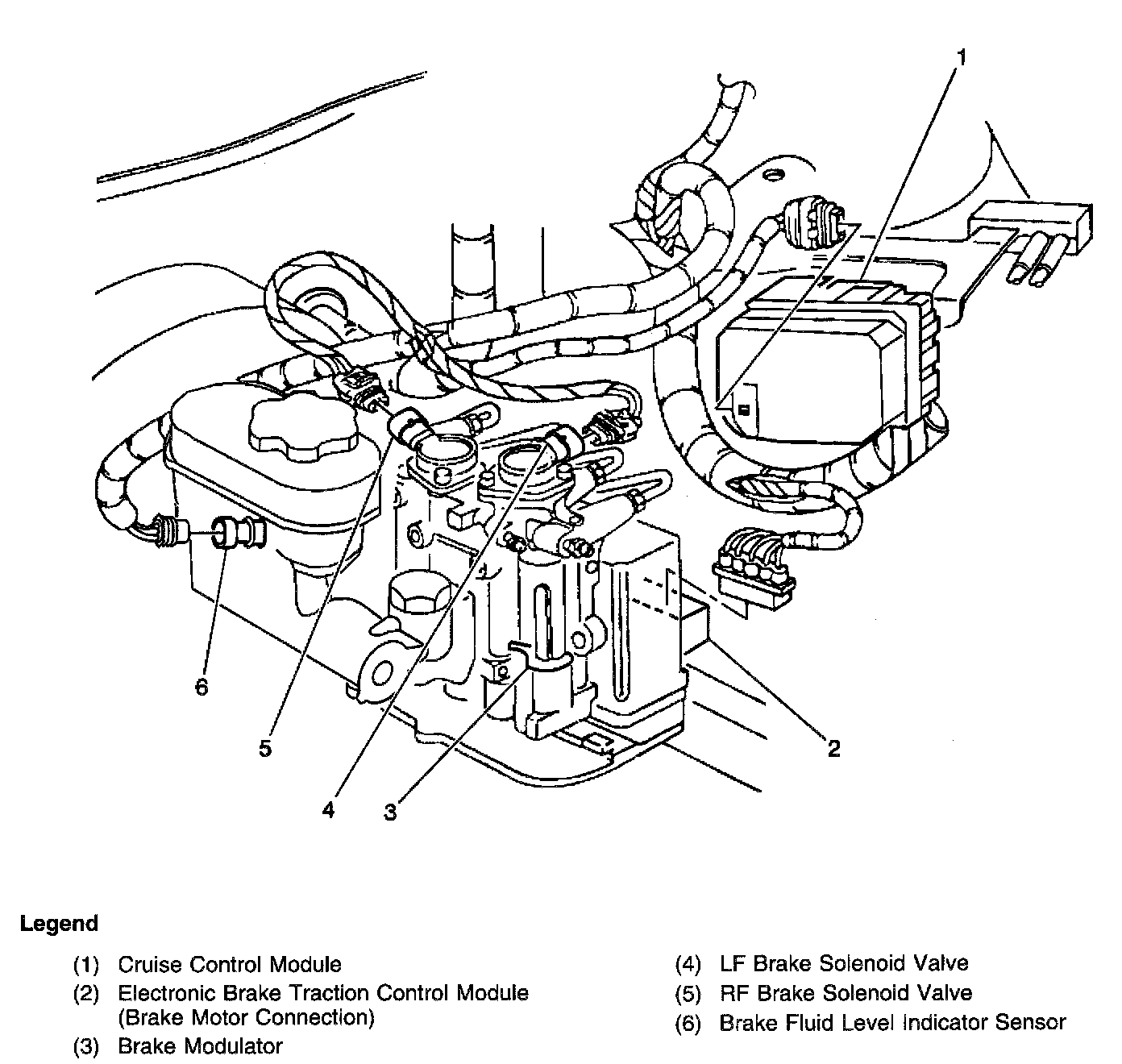 1

6

5

4

3

2

Legend

(1) Cruise Control Module

(2) Electronic Brake Traction Control Module (Brake Motor Connection)

(3) Brake Modulator

(4) LF Brake Solenoid Valve

(5) RF Brake Solenoid Valve

(6) Brake Fluid Level Indicator Sensor