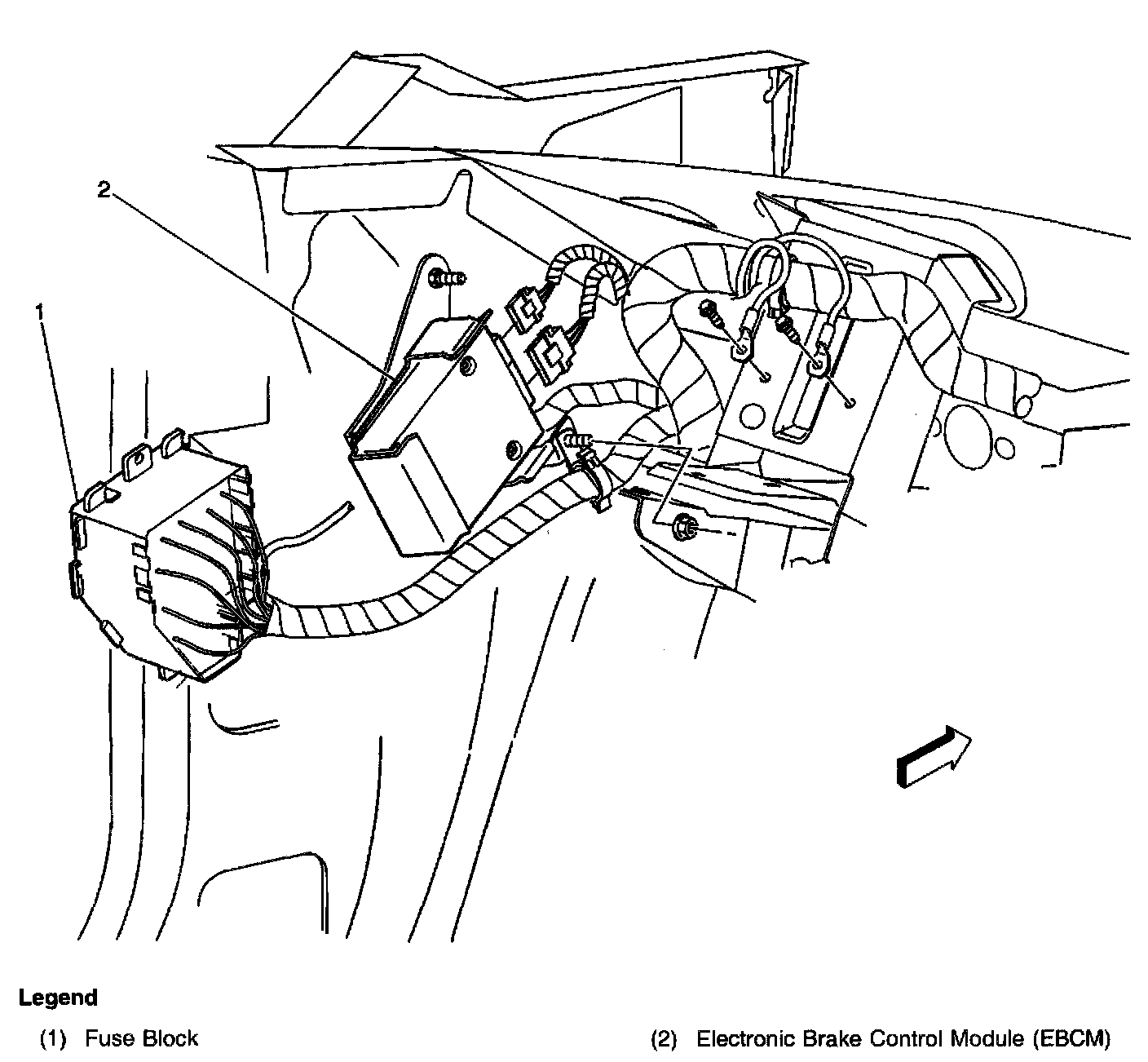 2

1

Legend

(1) Fuse Block

(2) Electronic Brake Control Module (EBCM)