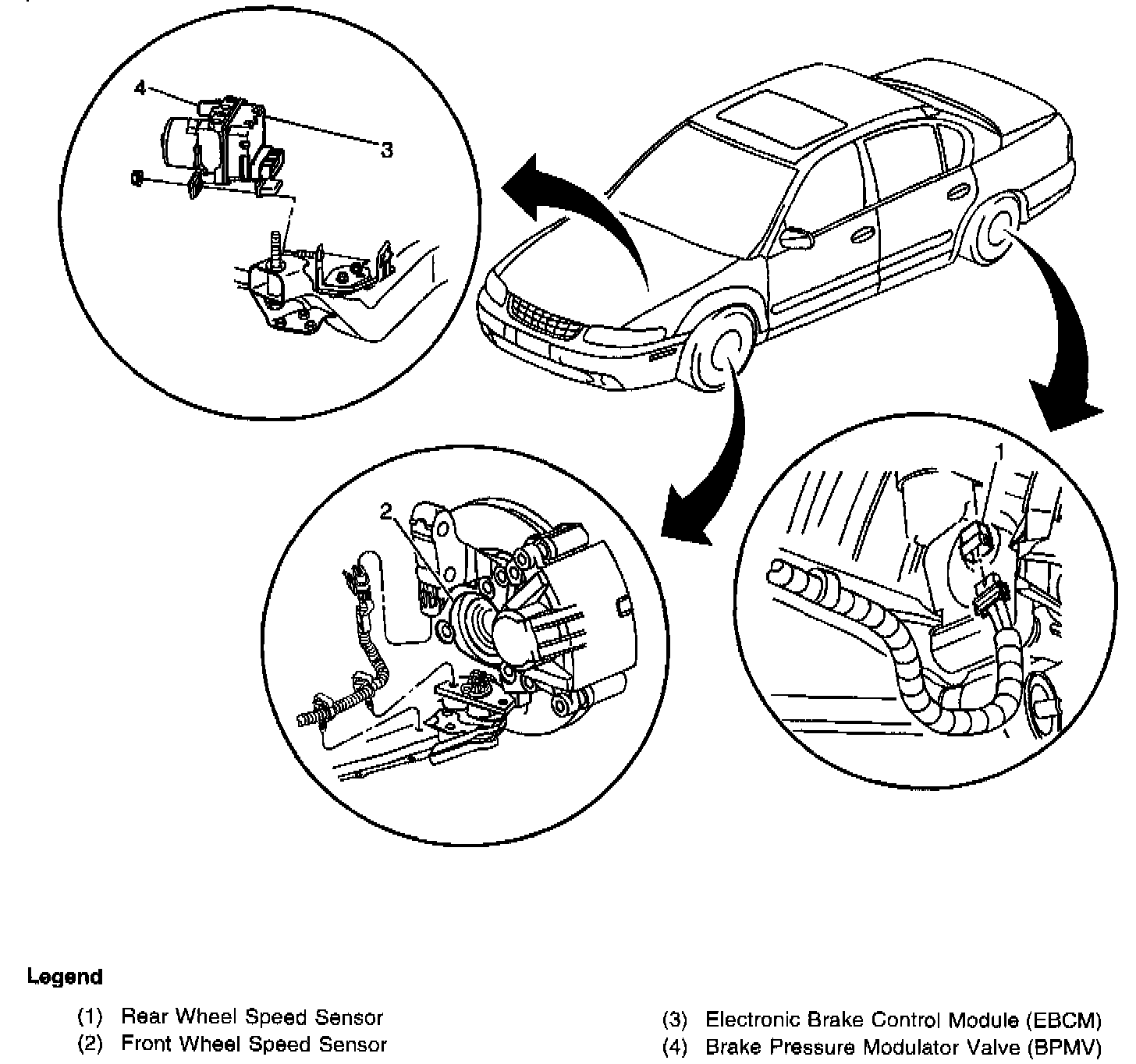 4

3

2

1

Legend

(1) Rear Wheel Speed Sensor
(2) Front Wheel Speed Sensor

(3) Electronic Brake Control Module (EBCM)
(4) Brake Pressure Modulator Valve (BPMV)