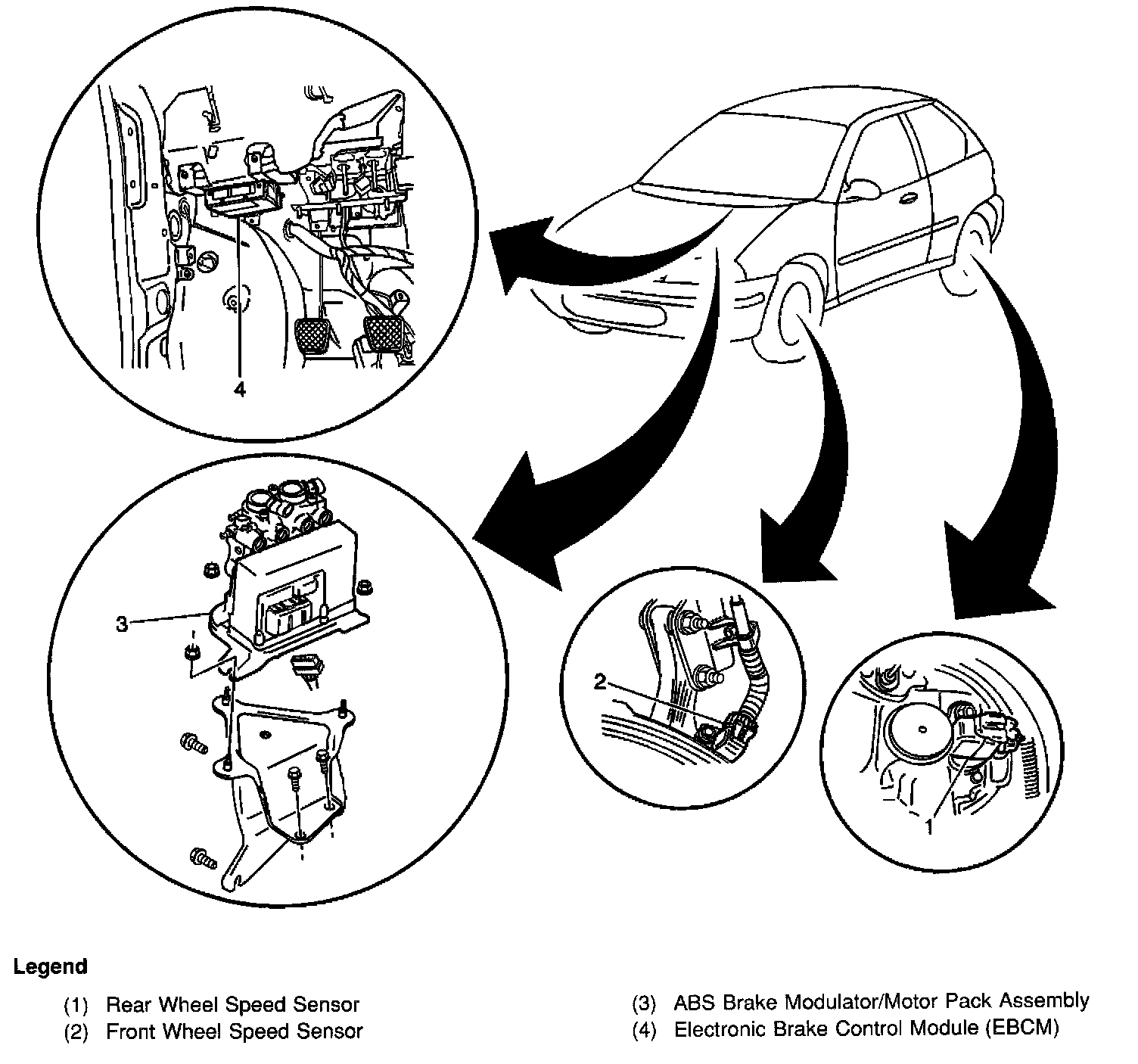 4

3

2

1

Legend

(1) Rear Wheel Speed Sensor
(2) Front Wheel Speed Sensor

(3) ABS Brake Modulator/Motor Pack Assembly
(4) Electronic Brake Control Module (EBCM)