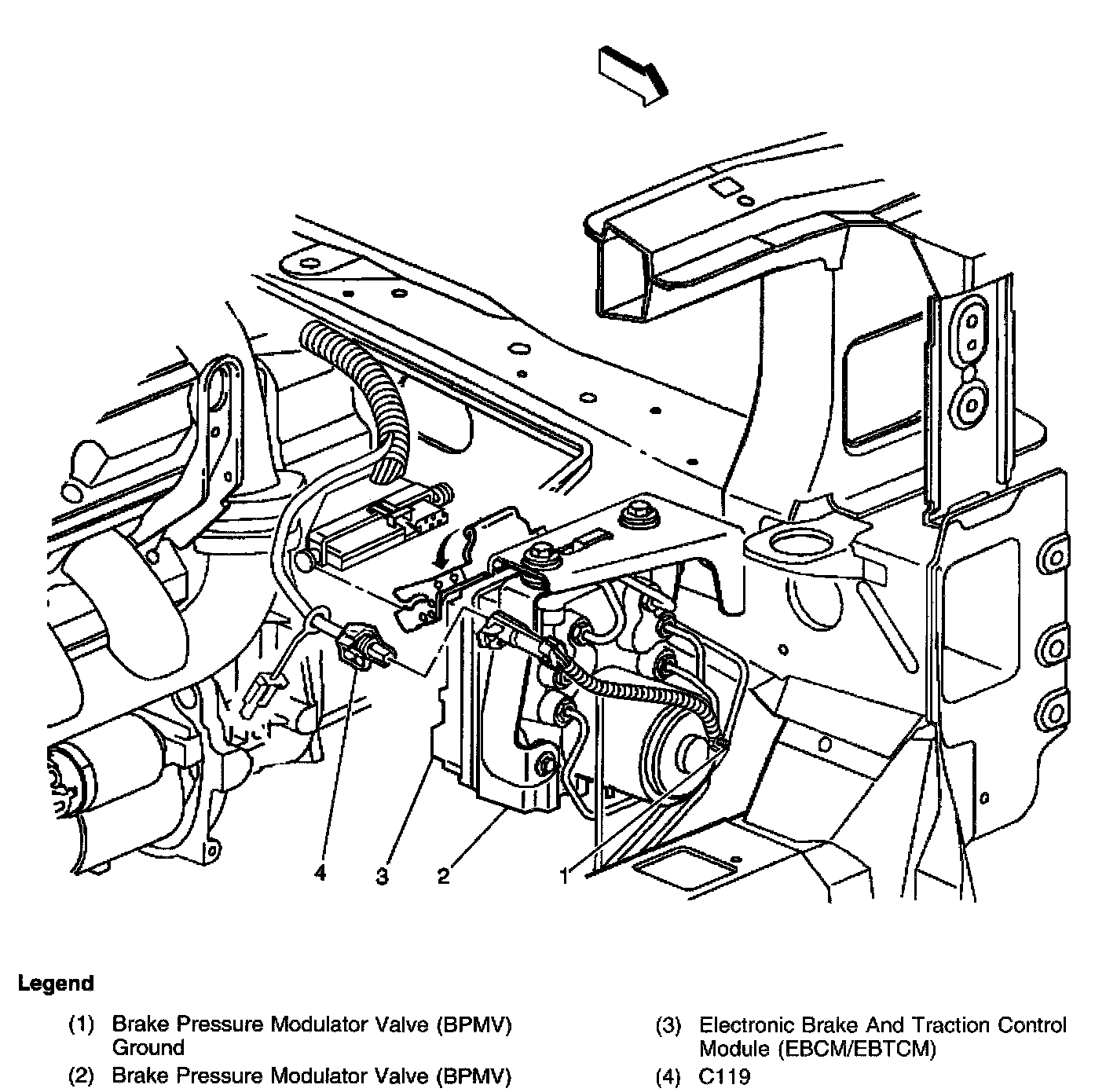 4 3 2 1

Legend

(1) Brake Pressure Modulator Valve (BPMV) Ground

(2) Brake Pressure Modulator Valve (BPMV)

(3) Electronic Brake And Traction Control Module (EBCM/EBTCM)

(4) C119