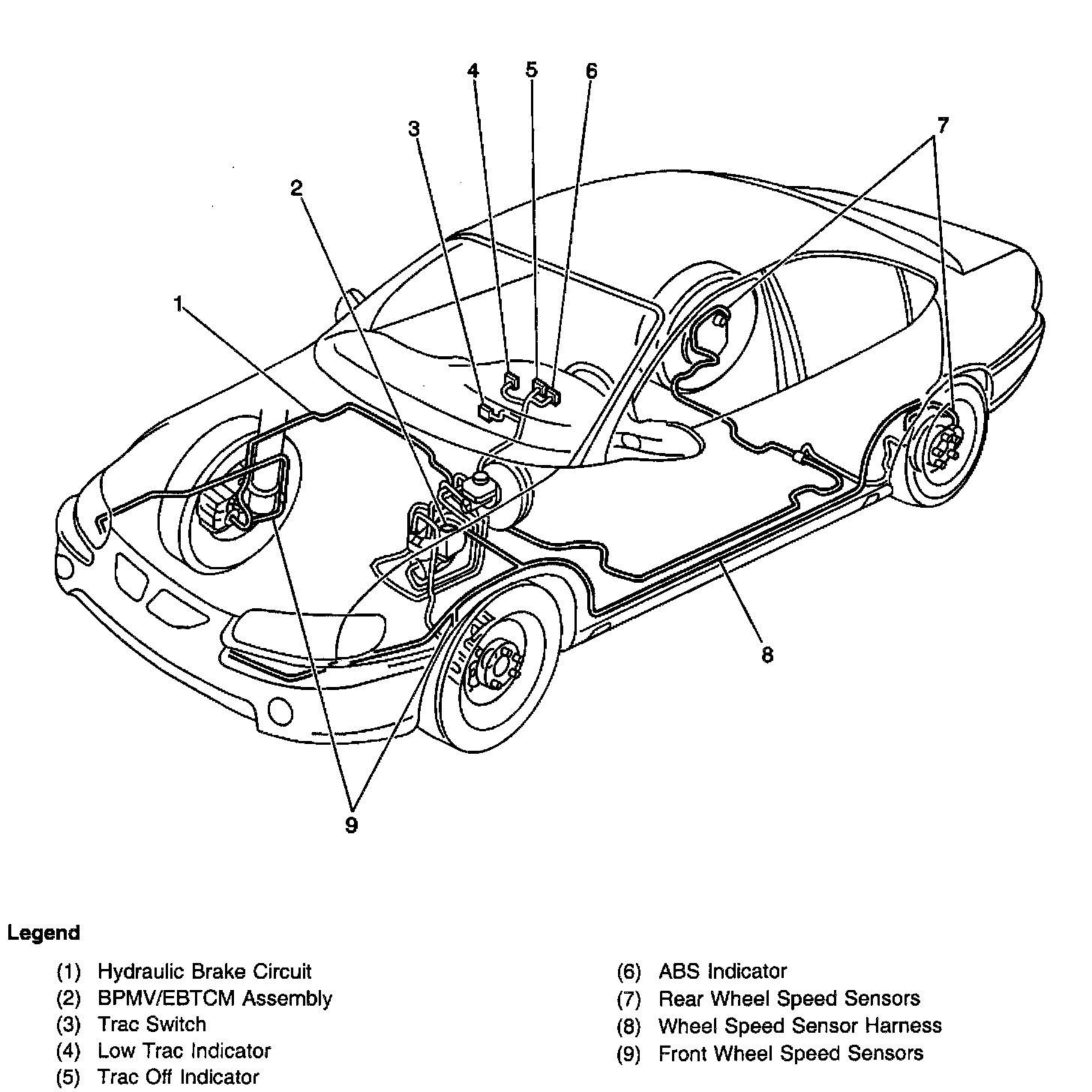 4 5 6
3
7
2
1
8
9

Legend

(1) Hydraulic Brake Circuit
(2) BPMV/EBTCM Assembly
(3) Trac Switch
(4) Low Trac Indicator
(5) Trac Off Indicator

(6) ABS Indicator
(7) Rear Wheel Speed Sensors
(8) Wheel Speed Sensor Harness
(9) Front Wheel Speed Sensors