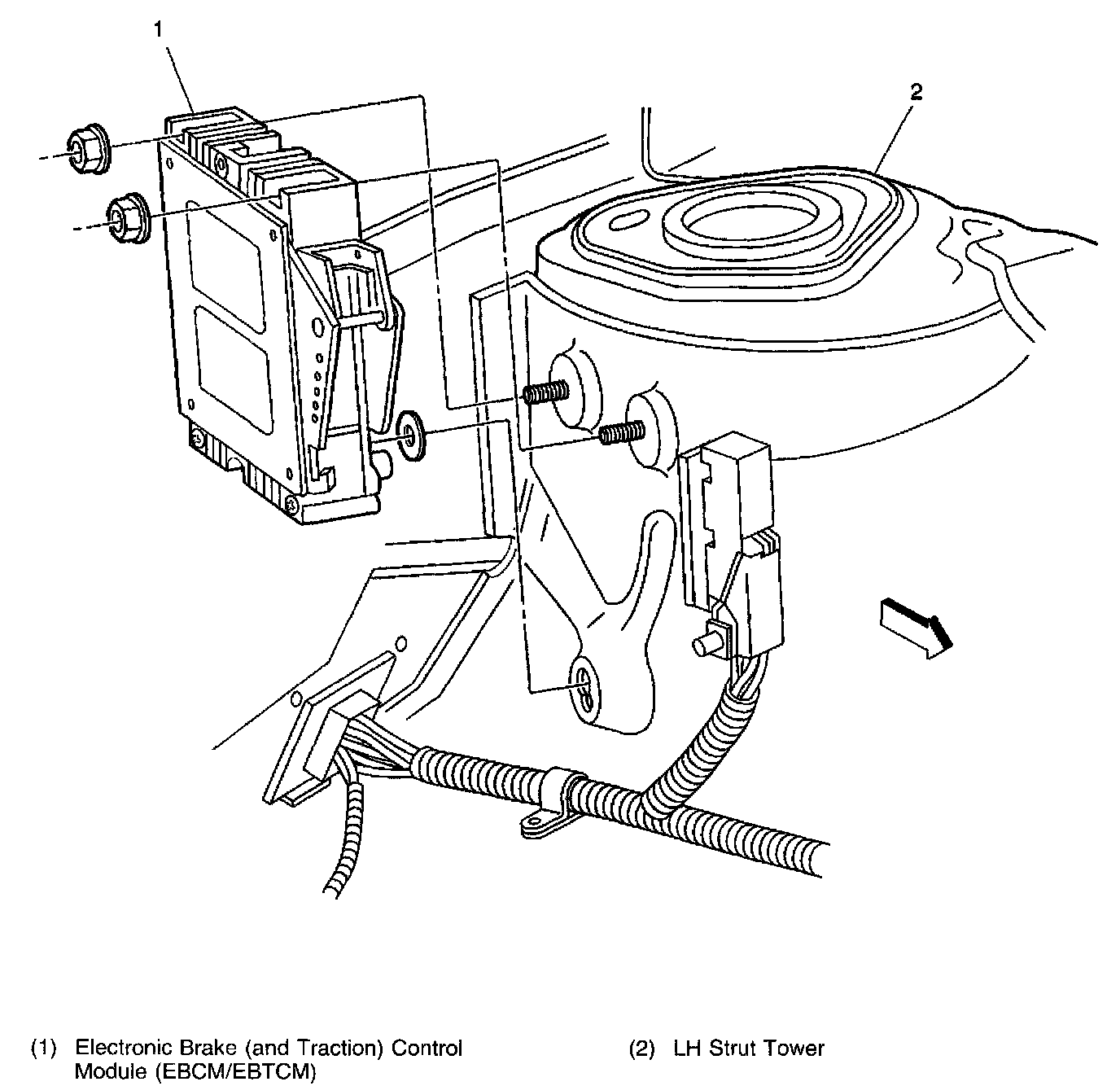 1

2

(1) Electronic Brake (and Traction) Control Module (EBCM/EBTCM)

(2) LH Strut Tower