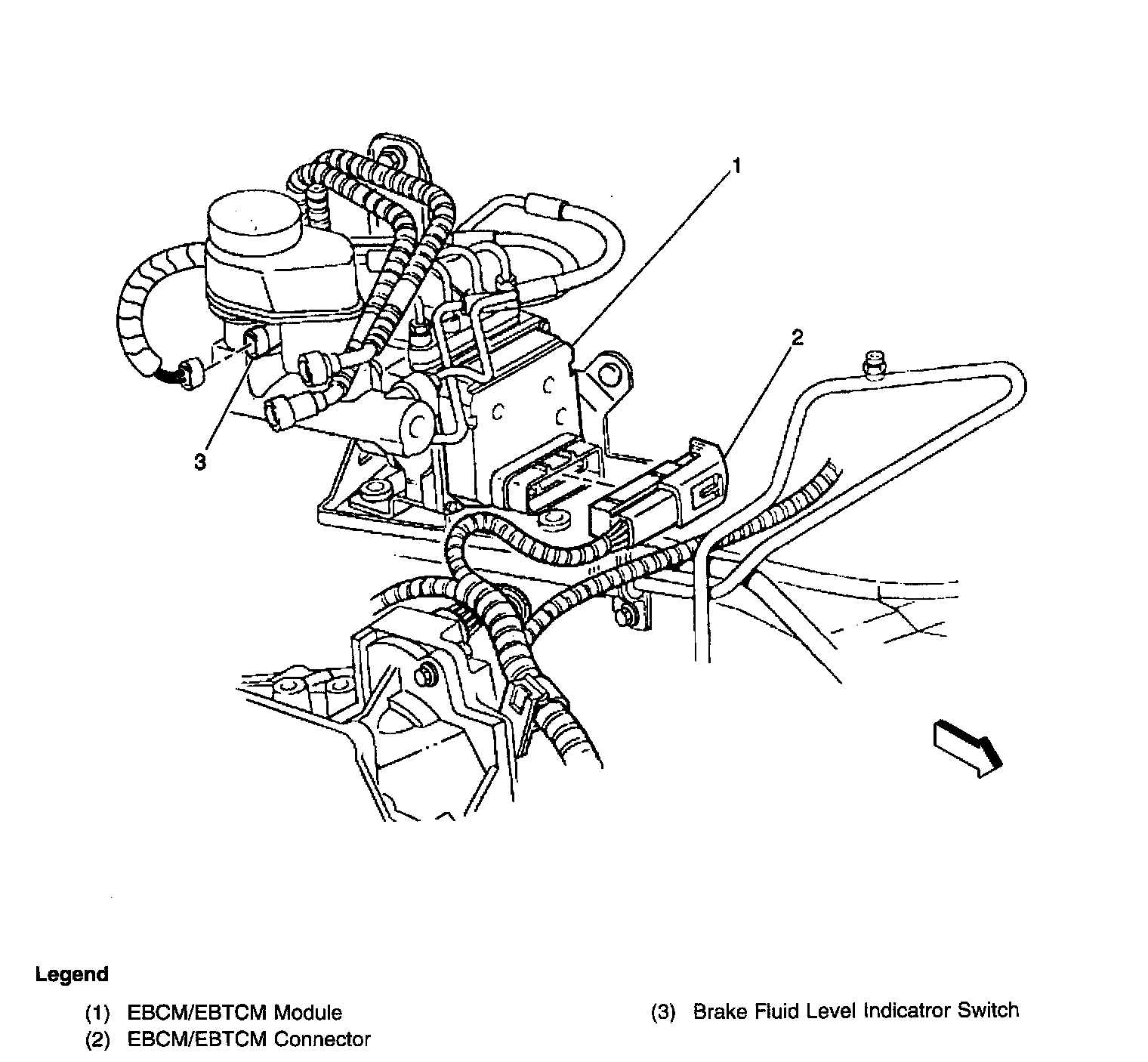 1

2

3

Legend

(1) EBCM/EBTCM Module

(2) EBCM/EBTCM Connector

(3) Brake Fluid Level Indicatror Switch