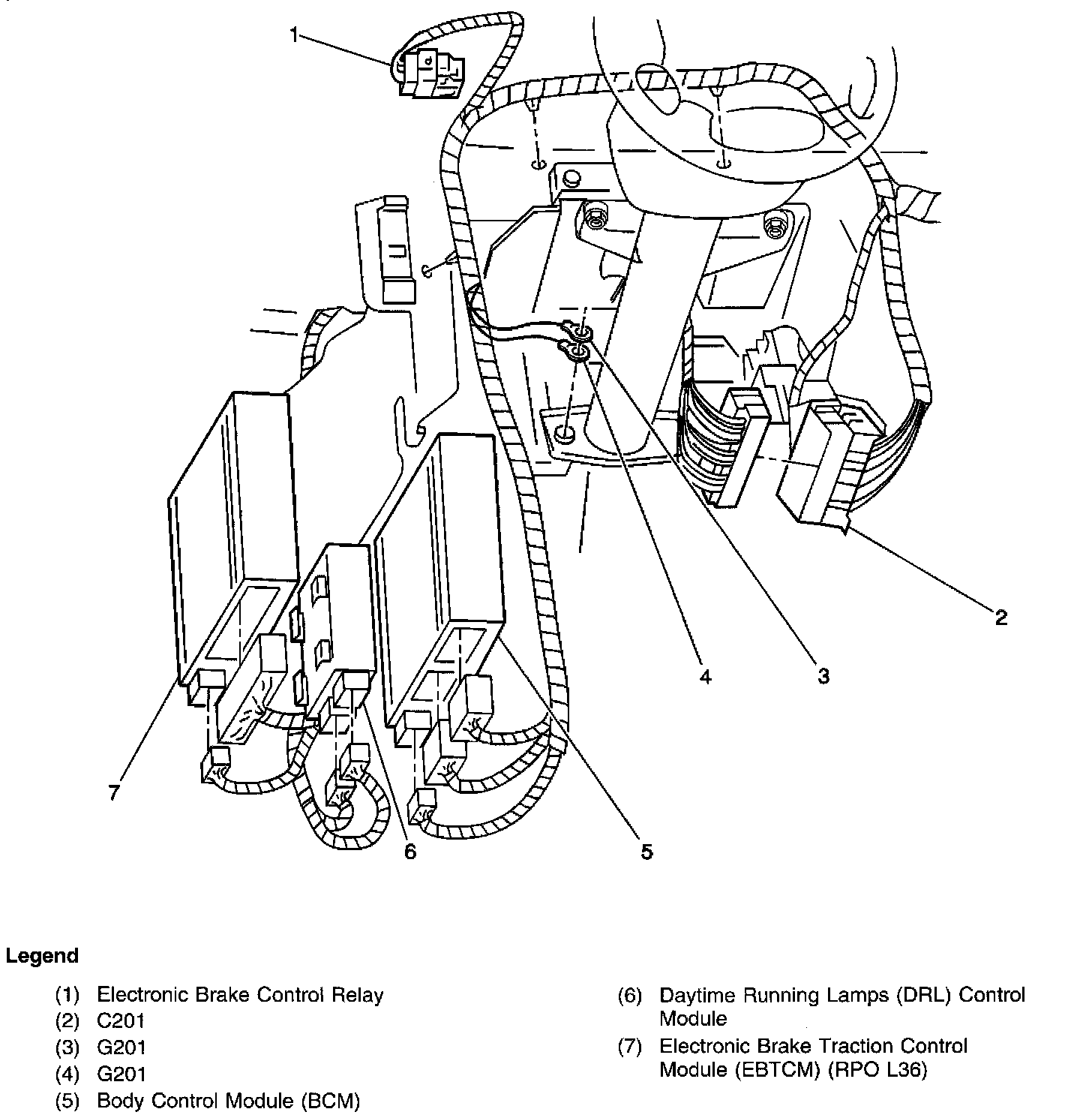 1

2

4

3

7

6

5

Legend

(1) Electronic Brake Control Relay
(2) C201
(3) G201
(4) G201
(5) Body Control Module (BCM)

(6) Daytime Running Lamps (DRL) Control Module
(7) Electronic Brake Traction Control Module (EBTCM) (RPO L36)