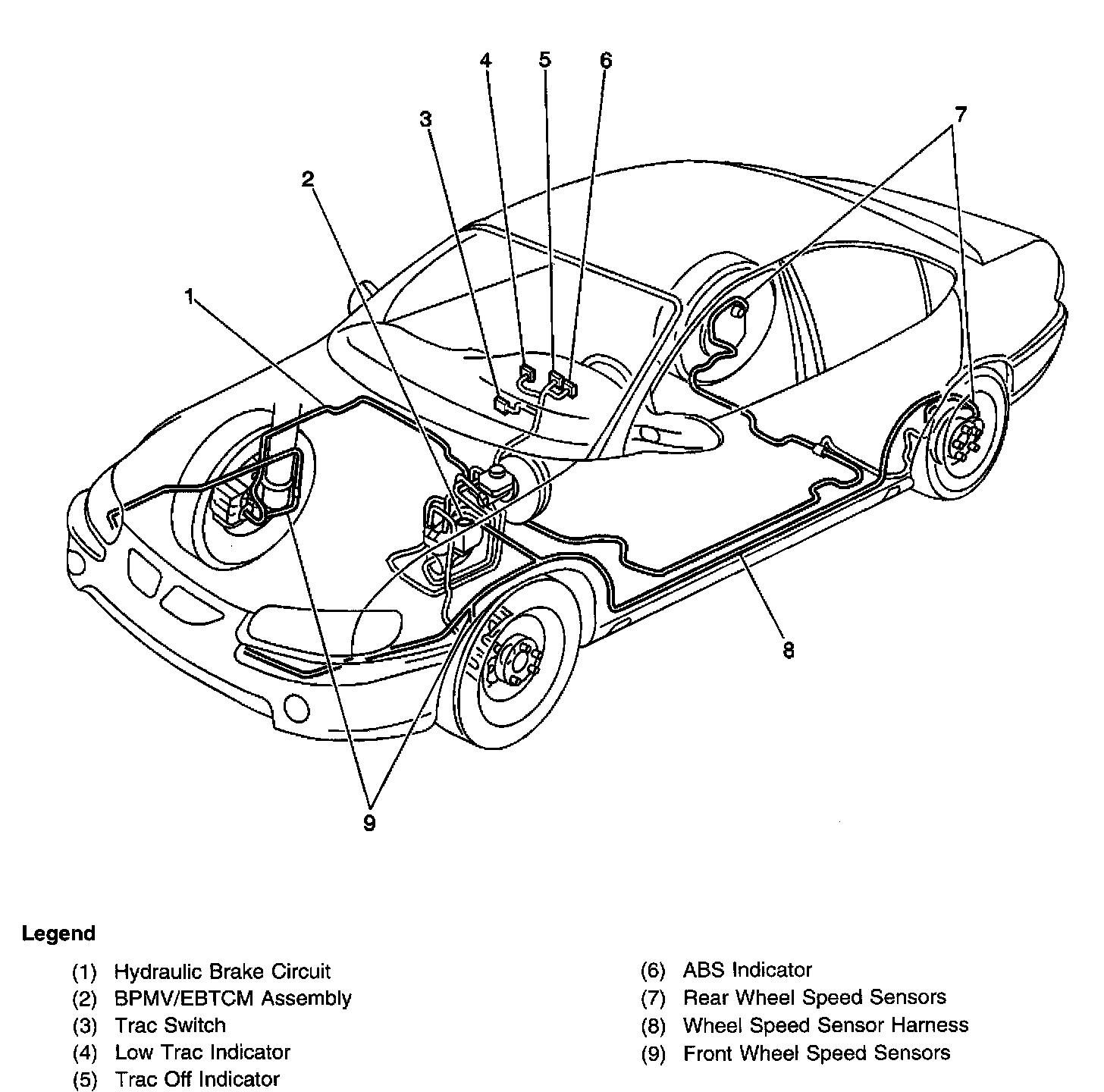 4 5 6

3

7

2

1

8

9

Legend

(1) Hydraulic Brake Circuit
(2) BPMV/EBTCM Assembly
(3) Trac Switch
(4) Low Trac Indicator
(5) Trac Off Indicator

(6) ABS Indicator
(7) Rear Wheel Speed Sensors
(8) Wheel Speed Sensor Harness
(9) Front Wheel Speed Sensors