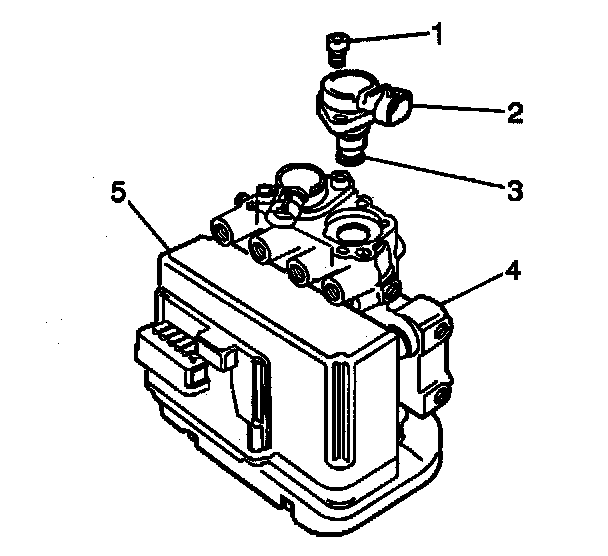 1
2
3
5
4