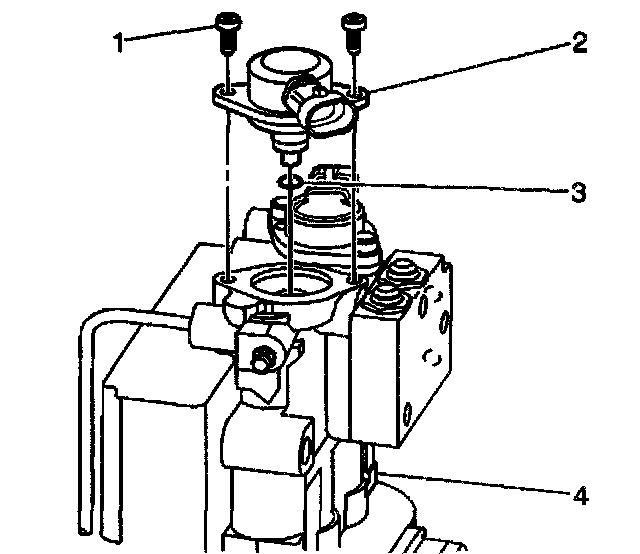 1
2
3
4