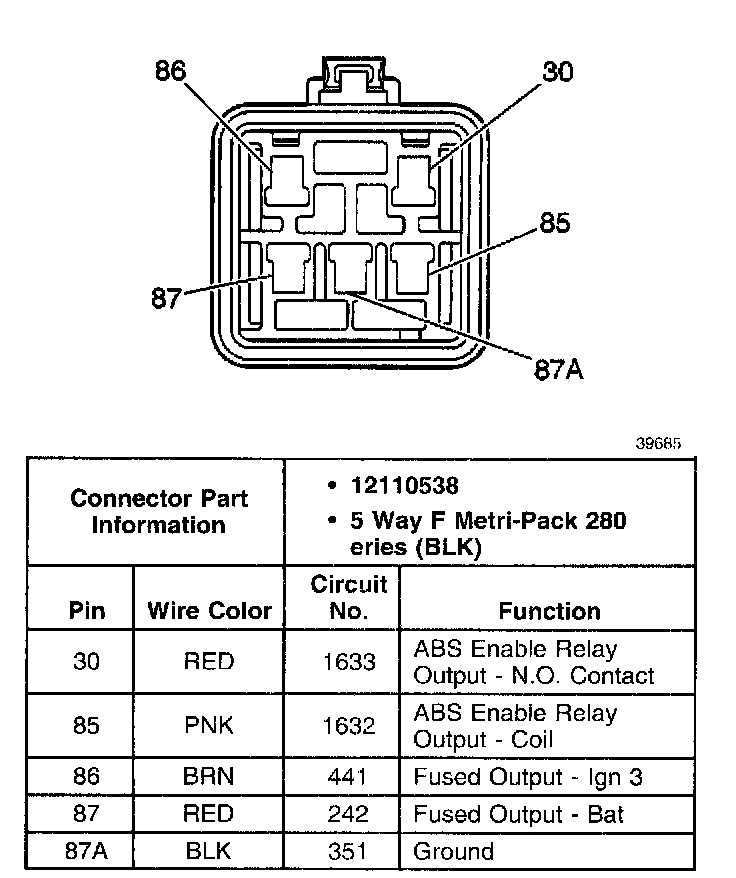 86
30
85
87
87A

39685

| Connector Part Information | | • 12110538 • 5 Way F Metri-Pack 280 eries (BLK) | |
|---|---|---|---|
| Pin | Wire Color | Circuit No. | Function |
| 30 | RED | 1633 | ABS Enable Relay Output - N.O. Contact |
| 85 | PNK | 1632 | ABS Enable Relay Output - Coil |
| 86 | BRN | 441 | Fused Output - Ign 3 |
| 87 | RED | 242 | Fused Output - Bat |
| 87A | BLK | 351 | Ground |