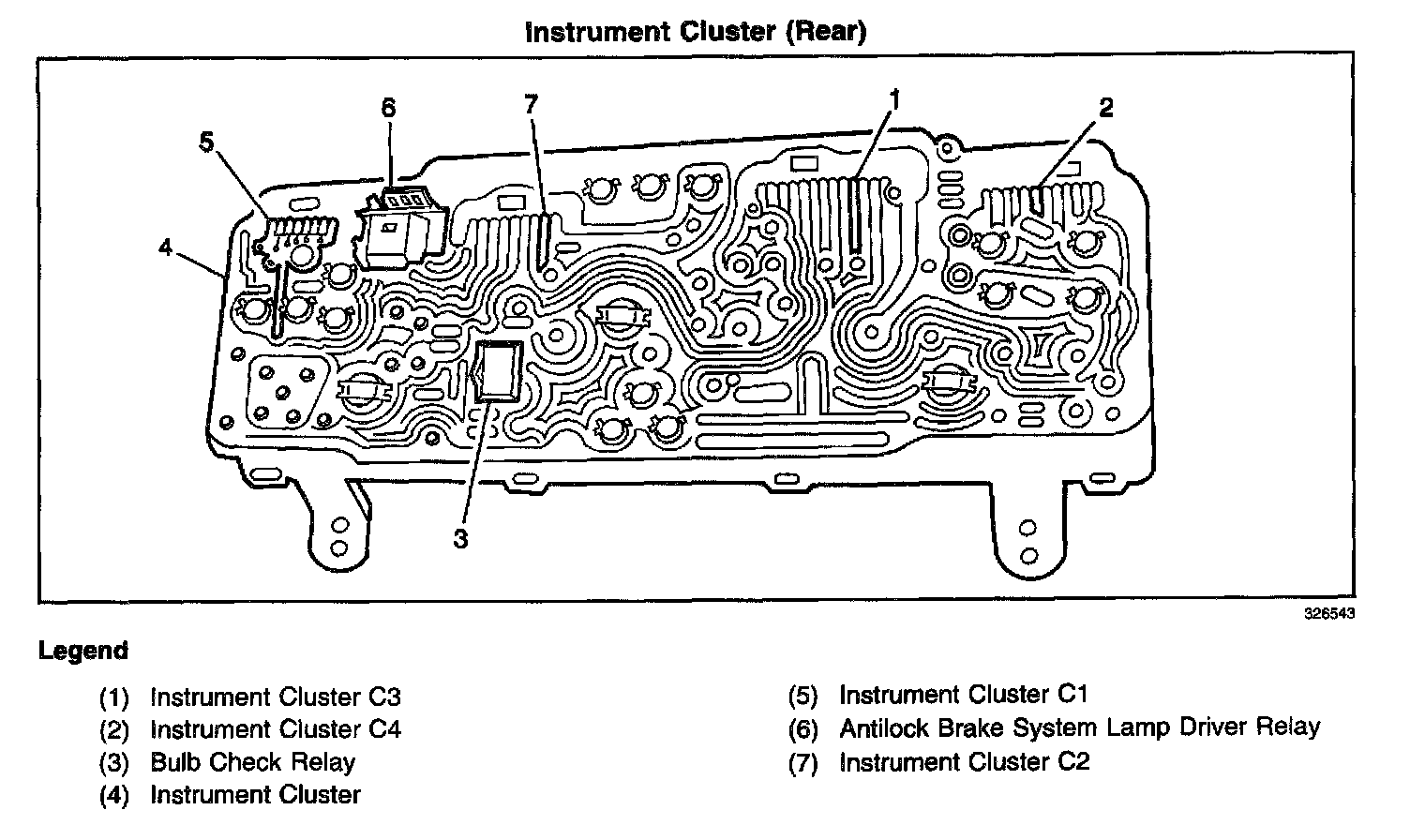 Instrument Cluster (Rear)

6
7
1
2
5
4
3

326543

Legend

(1) Instrument Cluster C3
(2) Instrument Cluster C4
(3) Bulb Check Relay
(4) Instrument Cluster

(5) Instrument Cluster C1
(6) Antilock Brake System Lamp Driver Relay
(7) Instrument Cluster C2