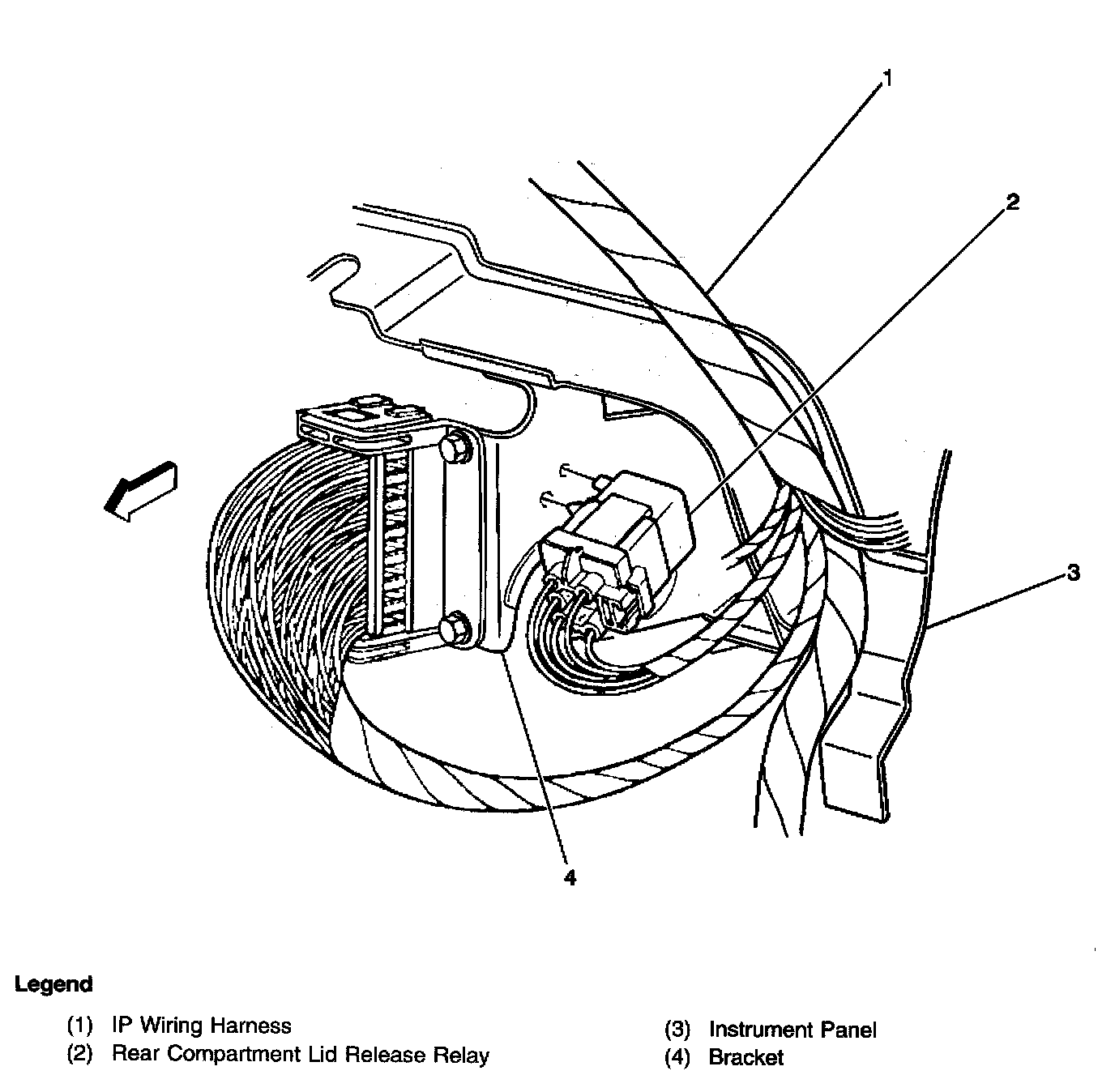 1
2
3
4

Legend

(1) IP Wiring Harness
(2) Rear Compartment Lid Release Relay

(3) Instrument Panel
(4) Bracket