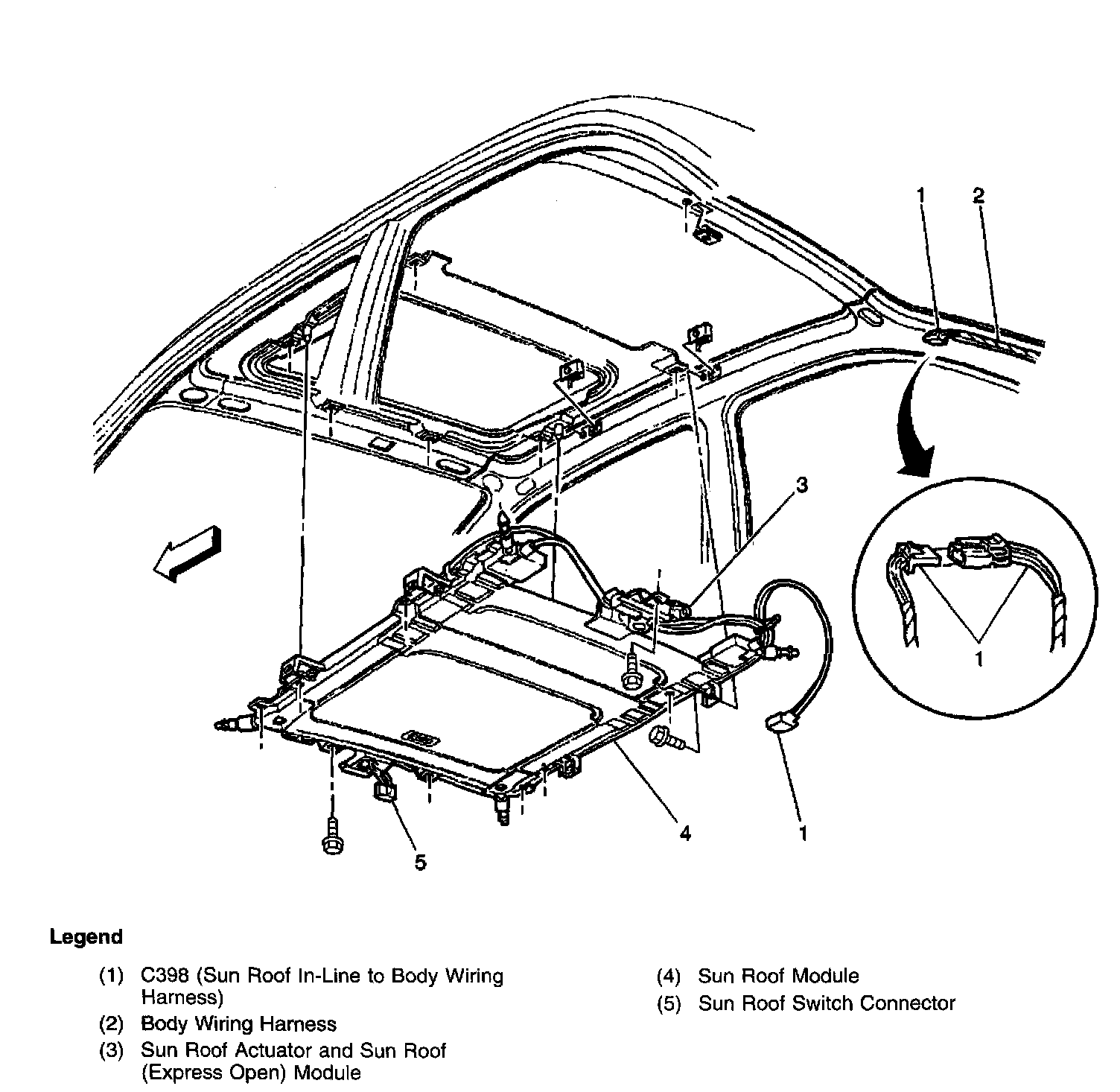 1 2

3

1

4 1

5

Legend

(1) C398 (Sun Roof In-Line to Body Wiring Harness)

(2) Body Wiring Harness

(3) Sun Roof Actuator and Sun Roof (Express Open) Module

(4) Sun Roof Module

(5) Sun Roof Switch Connector