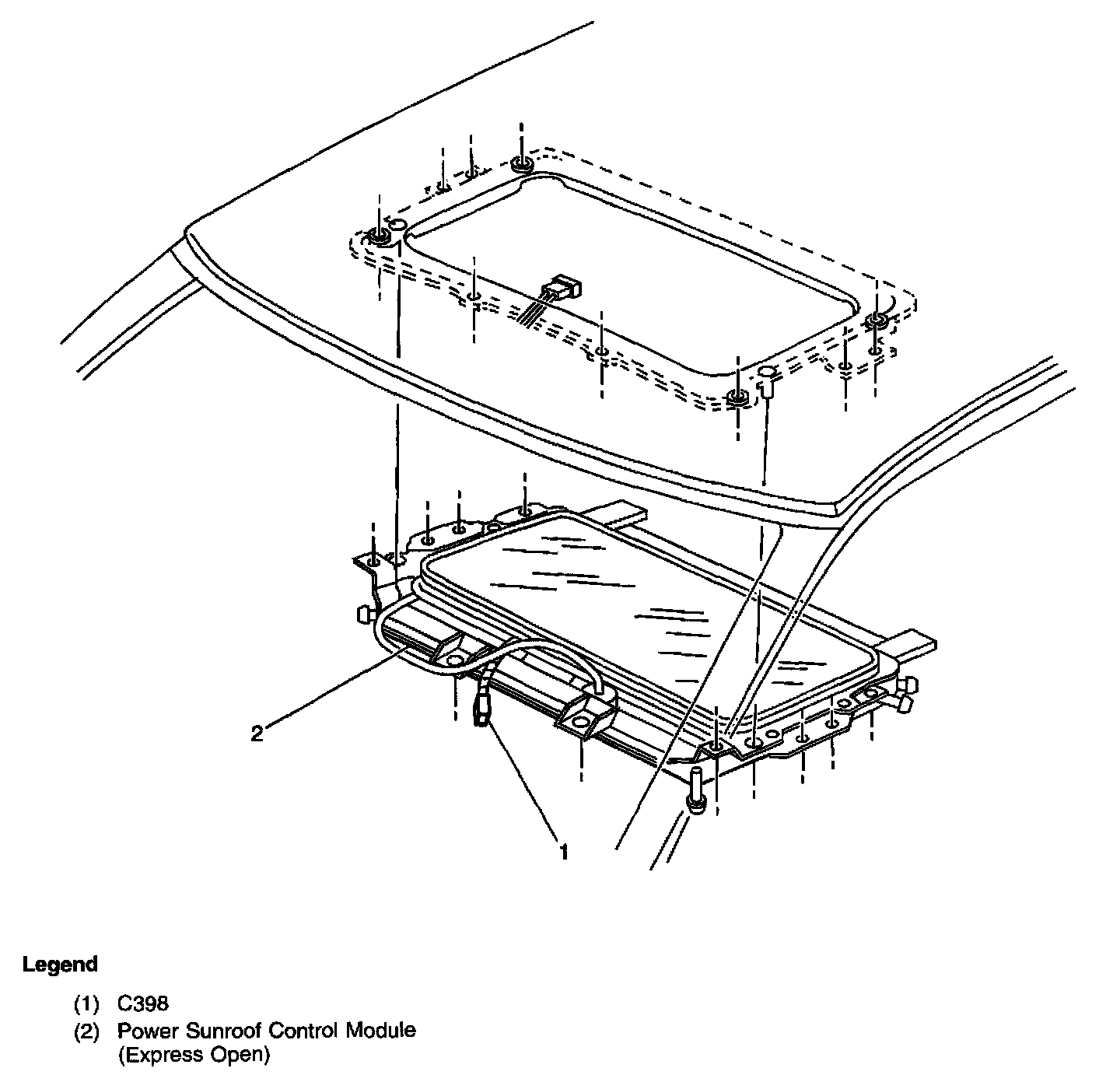 2

1

Legend

(1) C398
(2) Power Sunroof Control Module (Express Open)