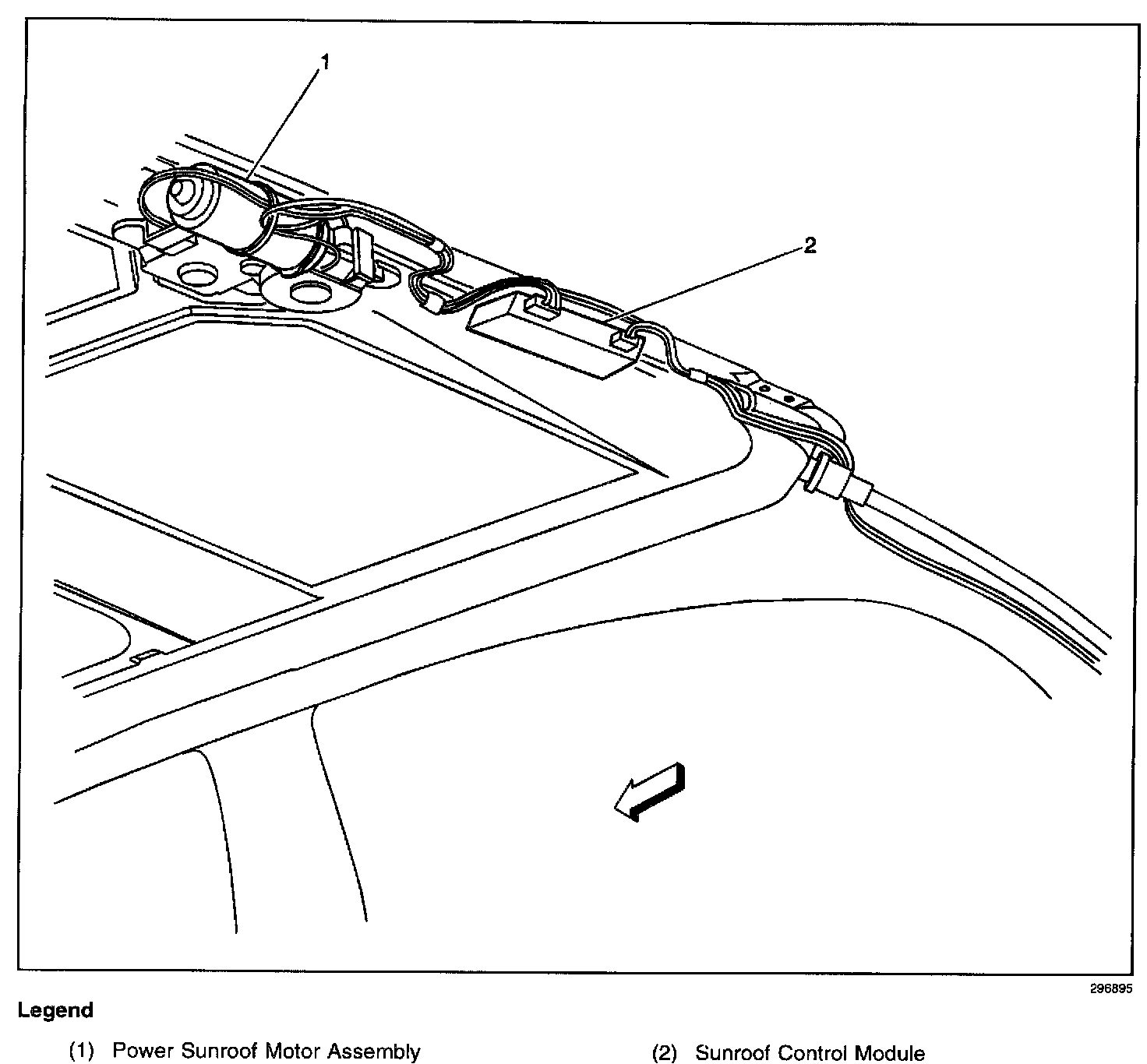 1

2

296895

Legend

(1) Power Sunroof Motor Assembly

(2) Sunroof Control Module