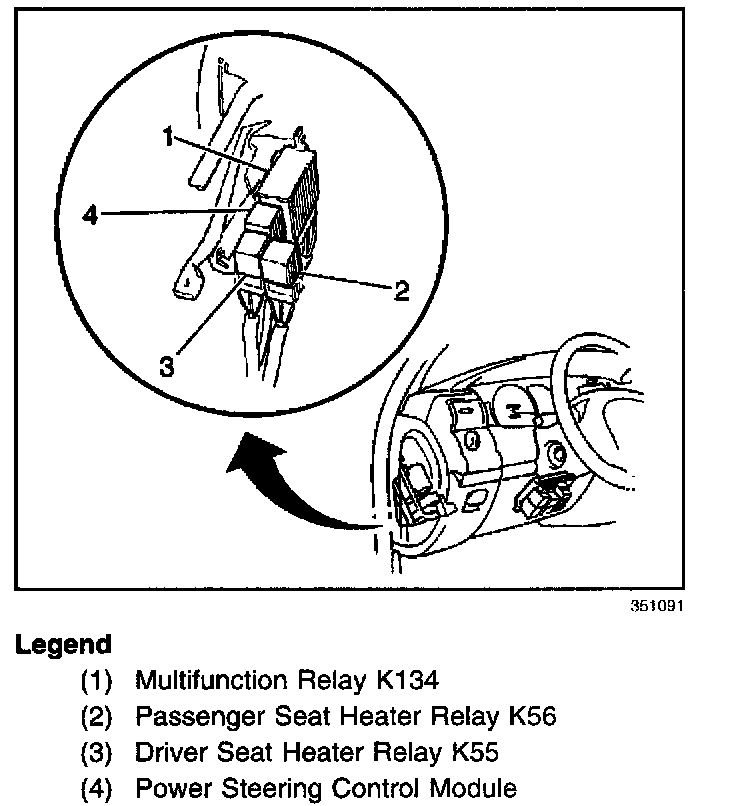 1
4
2
3

351091

Legend

(1) Multifunction Relay K134
(2) Passenger Seat Heater Relay K56
(3) Driver Seat Heater Relay K55
(4) Power Steering Control Module