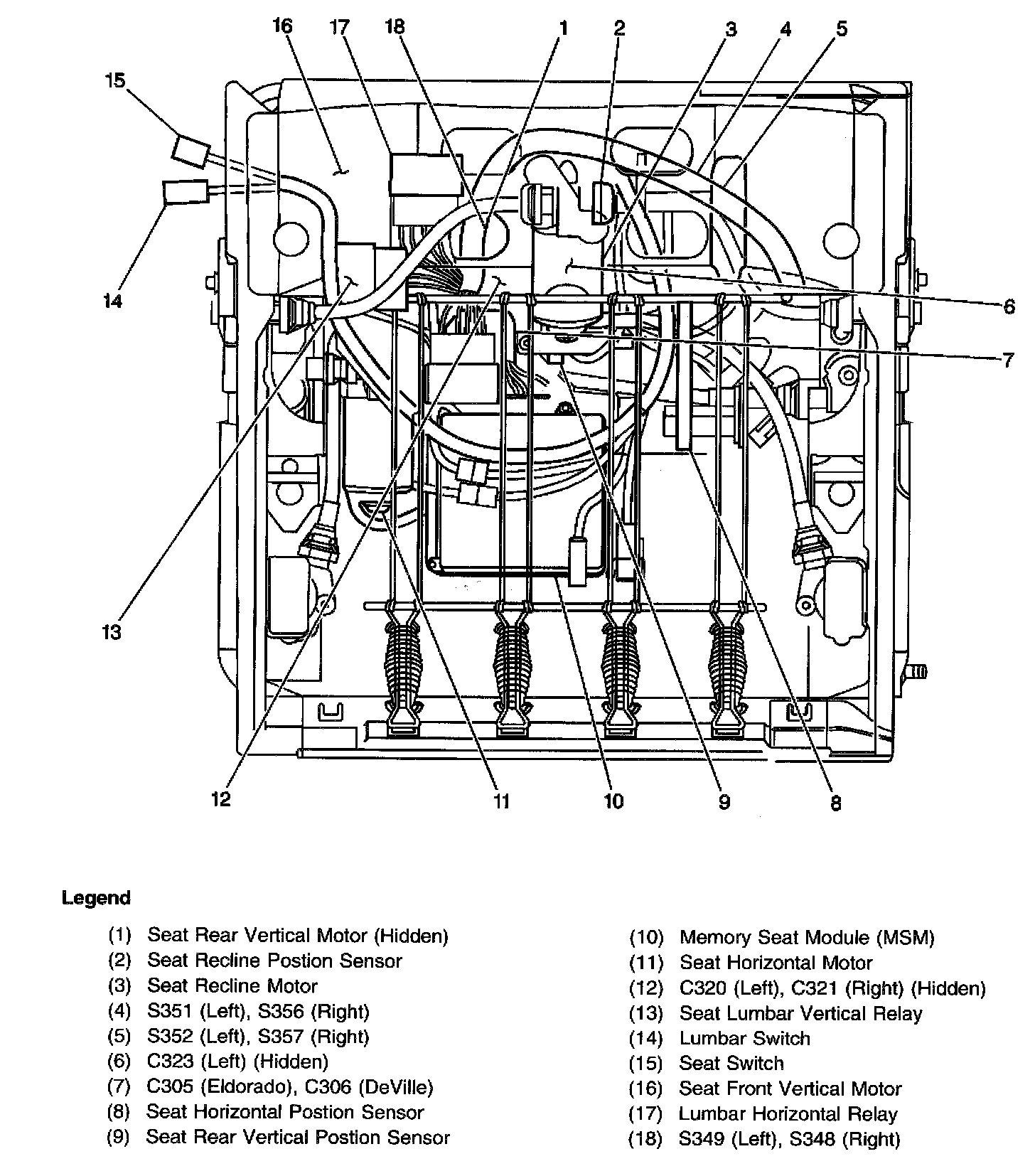 16 17 18 1 2 3 4 5

15

14

6

7

13

12 11 10 9 8

Legend

(1) Seat Rear Vertical Motor (Hidden)
(2) Seat Recline Postion Sensor
(3) Seat Recline Motor
(4) S351 (Left), S356 (Right)
(5) S352 (Left), S357 (Right)
(6) C323 (Left) (Hidden)
(7) C305 (Eldorado), C306 (DeVille)
(8) Seat Horizontal Postion Sensor
(9) Seat Rear Vertical Postion Sensor

(10) Memory Seat Module (MSM)
(11) Seat Horizontal Motor
(12) C320 (Left), C321 (Right) (Hidden)
(13) Seat Lumbar Vertical Relay
(14) Lumbar Switch
(15) Seat Switch
(16) Seat Front Vertical Motor
(17) Lumbar Horizontal Relay
(18) S349 (Left), S348 (Right)