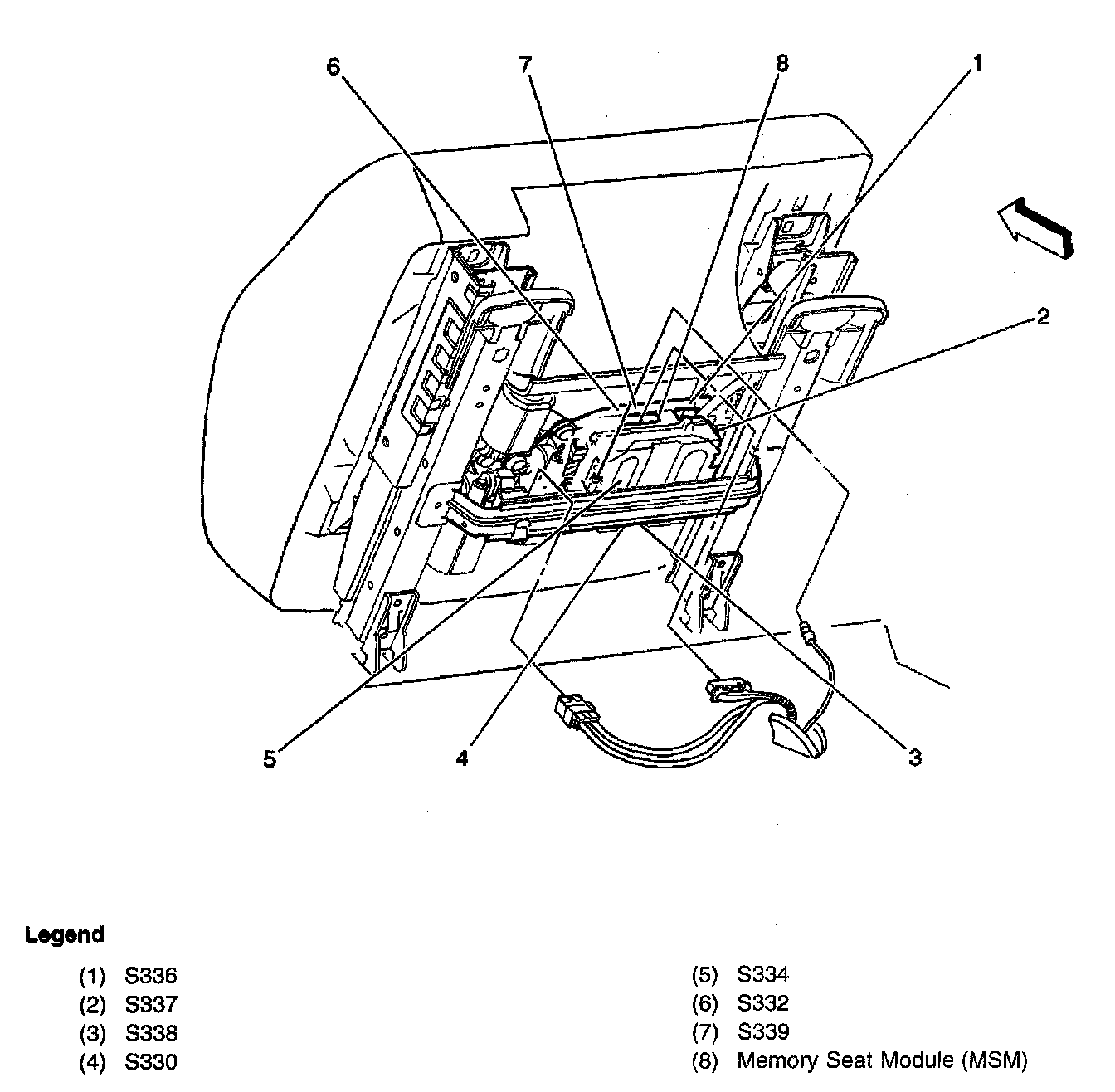 6
7
8
1
2
5
4
3

Legend

(1) S336
(2) S337
(3) S338
(4) S330

(5) S334
(6) S332
(7) S339
(8) Memory Seat Module (MSM)