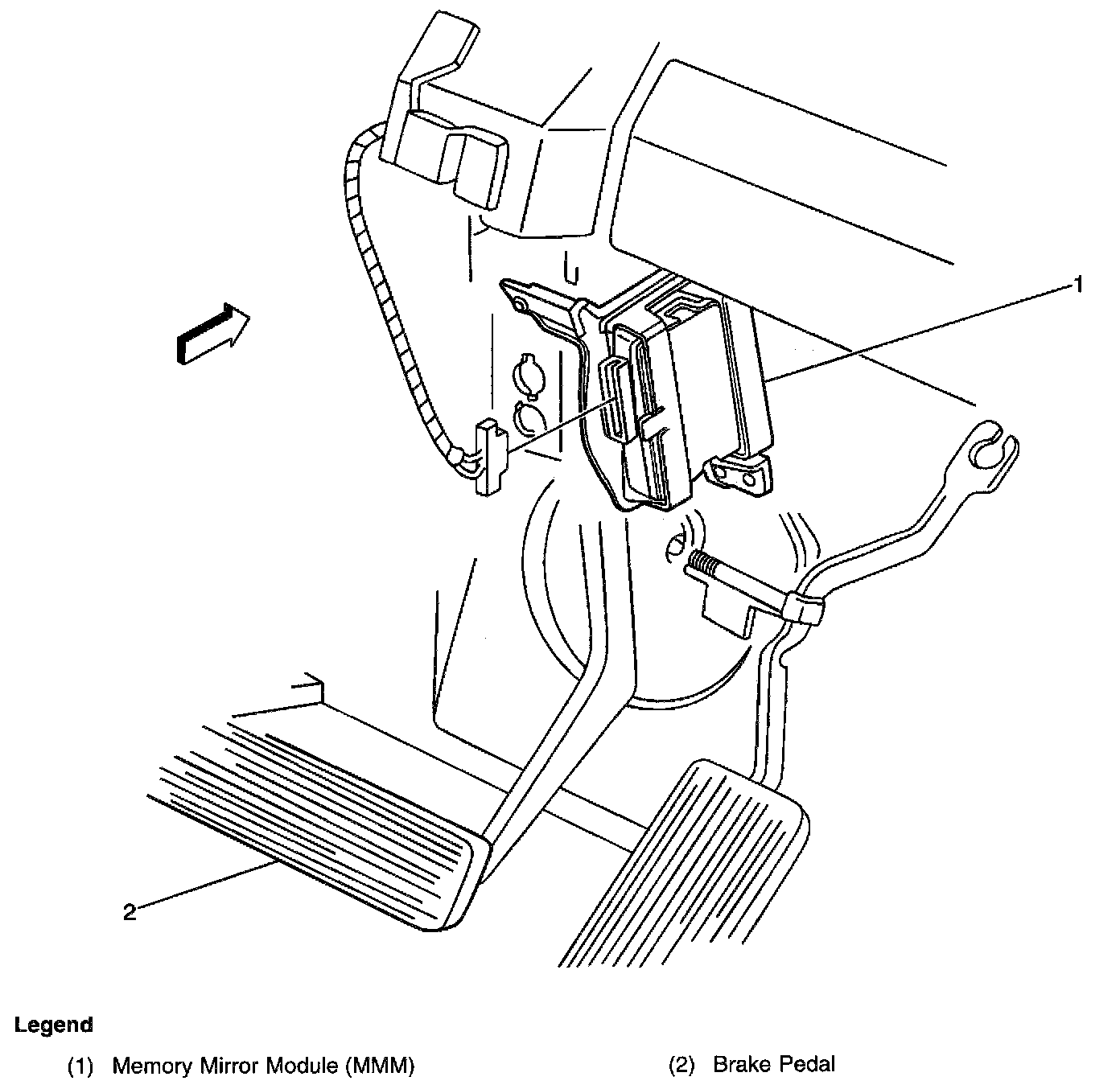 1

2

Legend

(1) Memory Mirror Module (MMM)

(2) Brake Pedal