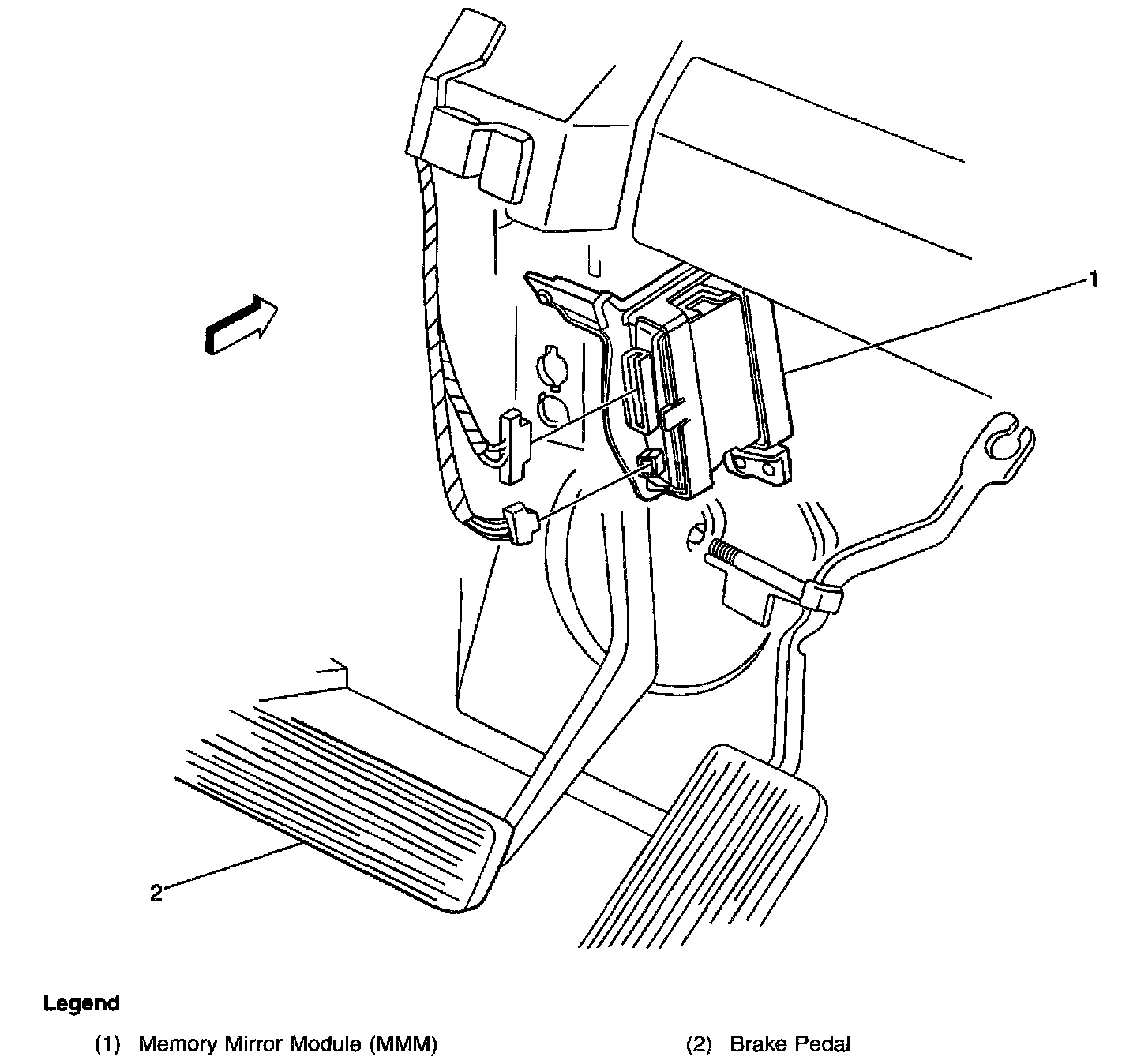 1

2

Legend

(1) Memory Mirror Module (MMM)

(2) Brake Pedal