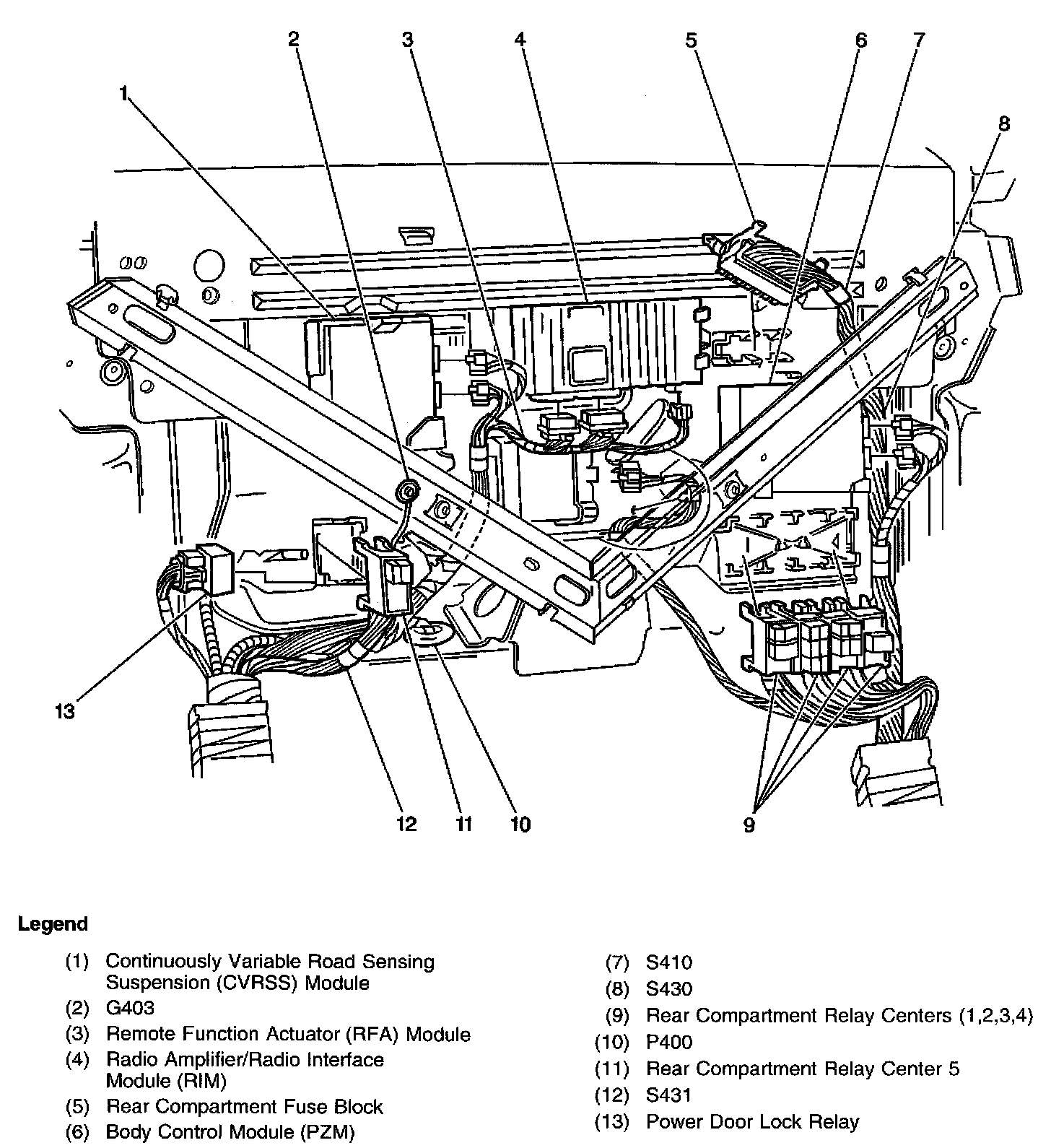 2 3 4 5 6 7

1

8

13

12 11 10

9

Legend

(1) Continuously Variable Road Sensing Suspension (CVRSS) Module
(2) G403
(3) Remote Function Actuator (RFA) Module
(4) Radio Amplifier/Radio Interface Module (RIM)
(5) Rear Compartment Fuse Block
(6) Body Control Module (PZM)

(7) S410
(8) S430
(9) Rear Compartment Relay Centers (1,2,3,4)
(10) P400
(11) Rear Compartment Relay Center 5
(12) S431
(13) Power Door Lock Relay