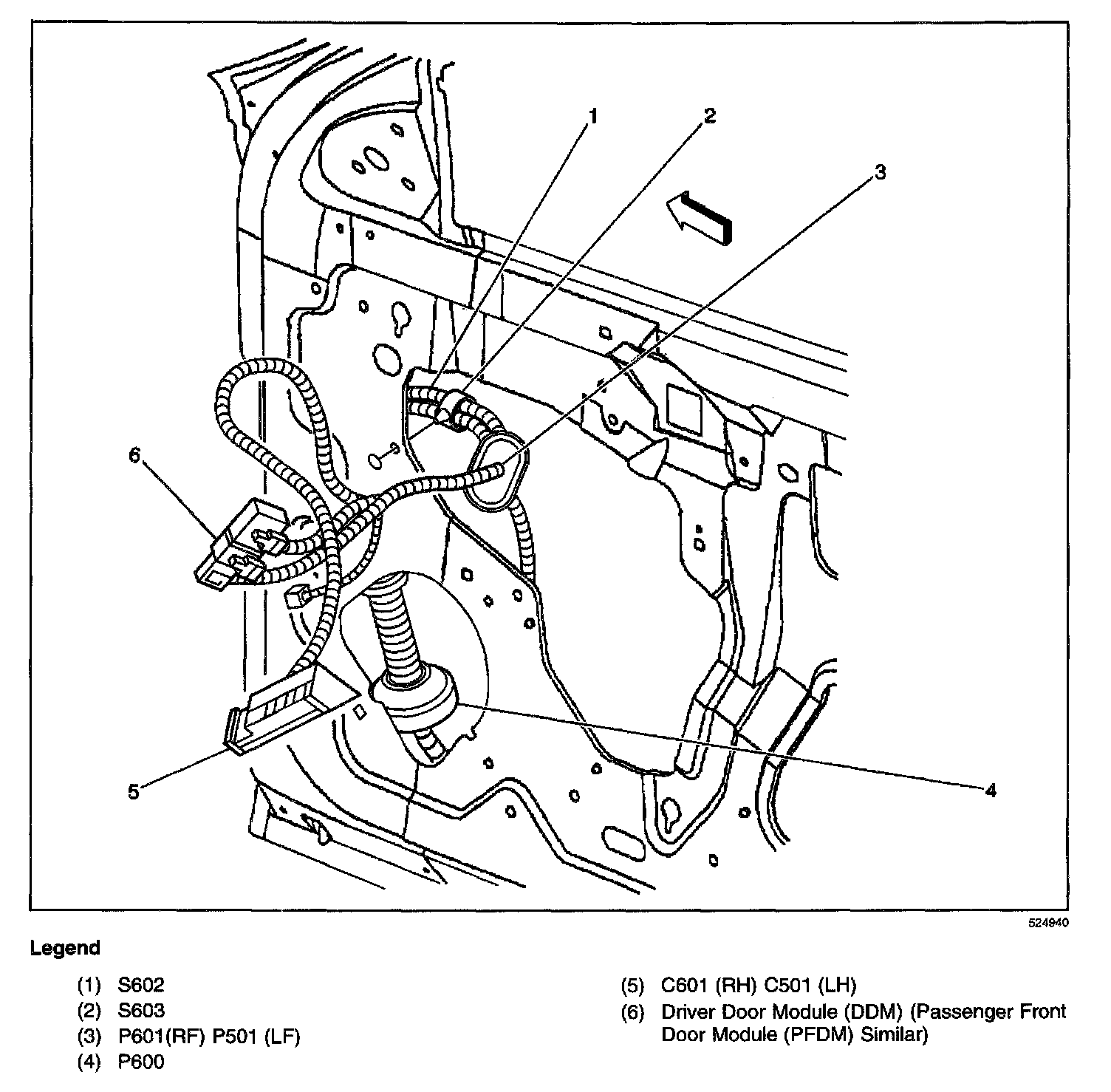 1
2
3
6
5
4

524940

Legend

(1) S602
(2) S603
(3) P601(RF) P501 (LF)
(4) P600

(5) C601 (RH) C501 (LH)
(6) Driver Door Module (DDM) (Passenger Front Door Module (PFDM) Similar)