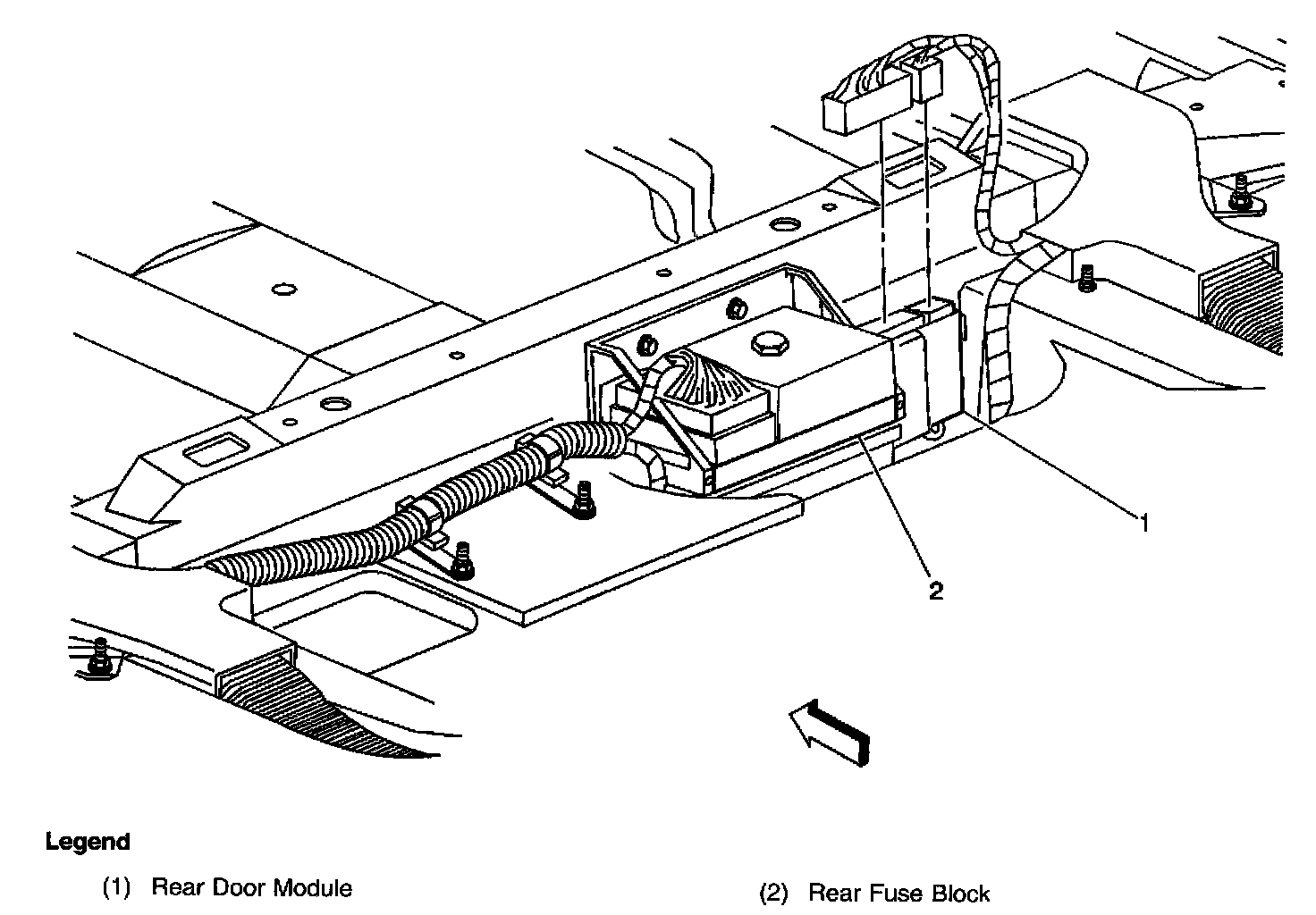 1

2

Legend

(1) Rear Door Module

(2) Rear Fuse Block