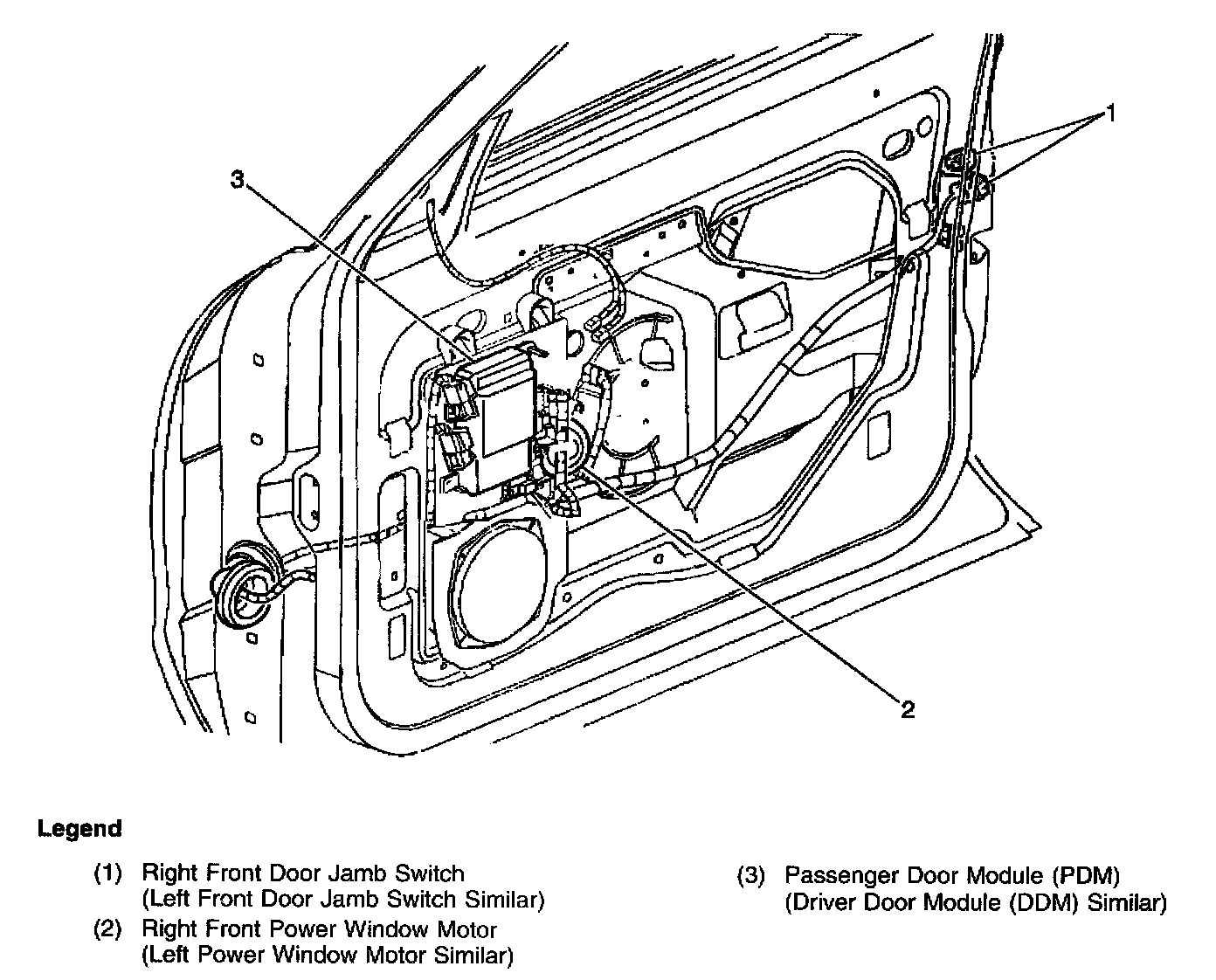 1

3

2

Legend

(1) Right Front Door Jamb Switch (Left Front Door Jamb Switch Similar)

(2) Right Front Power Window Motor (Left Power Window Motor Similar)

(3) Passenger Door Module (PDM) (Driver Door Module (DDM) Similar)