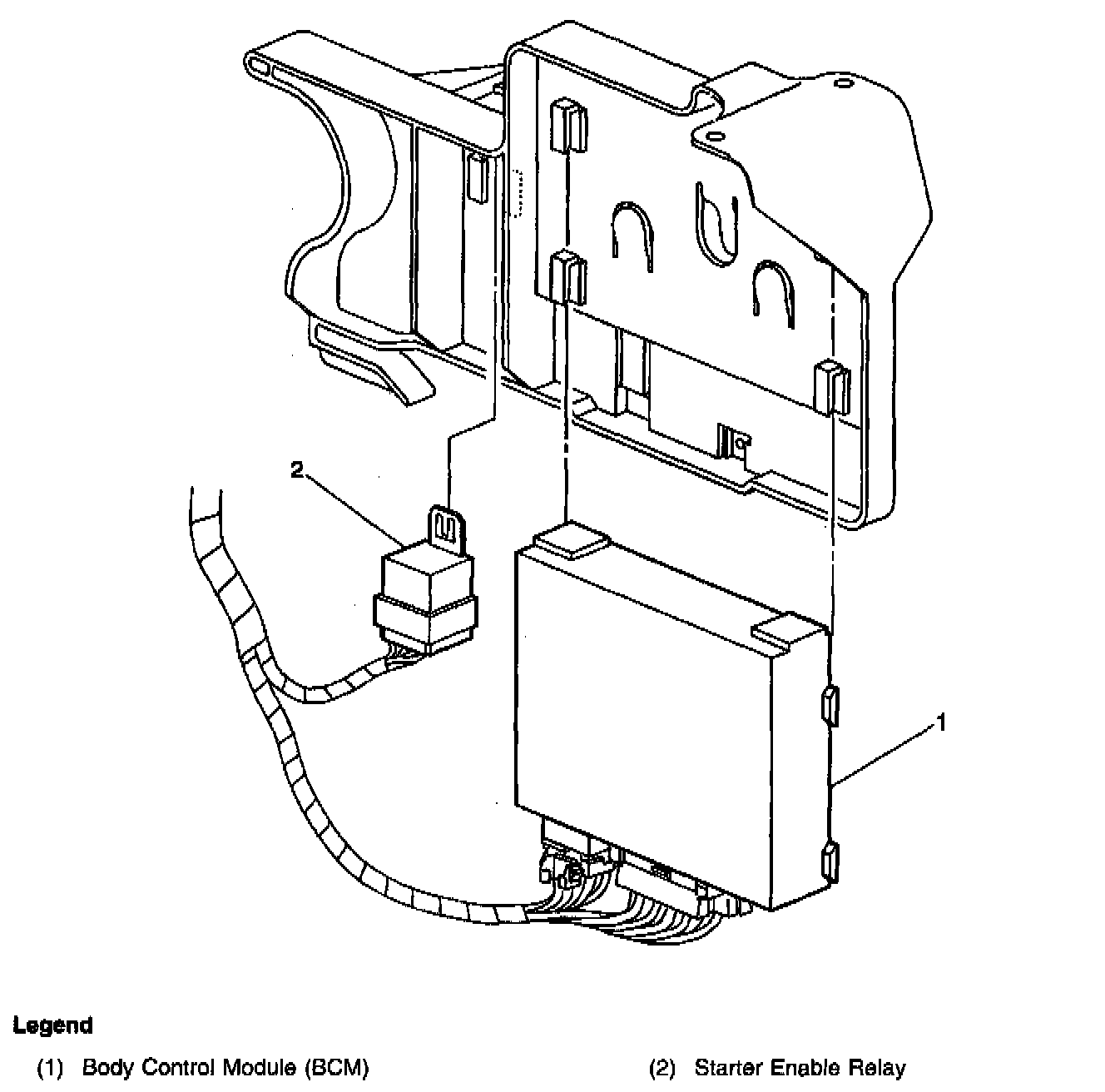 2

1

Legend

(1) Body Control Module (BCM)

(2) Starter Enable Relay