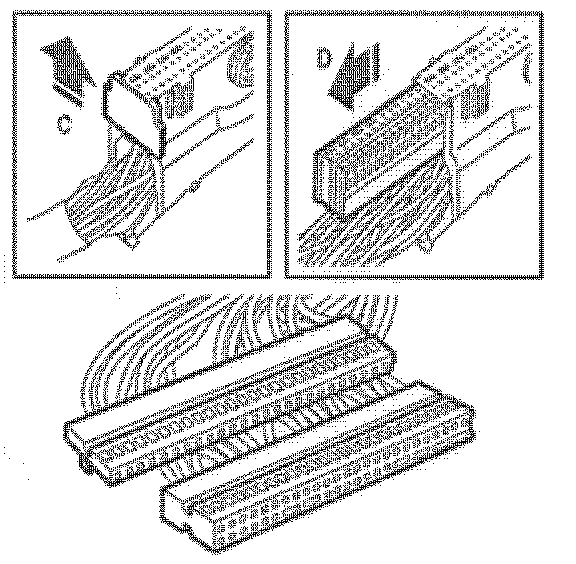 C

D