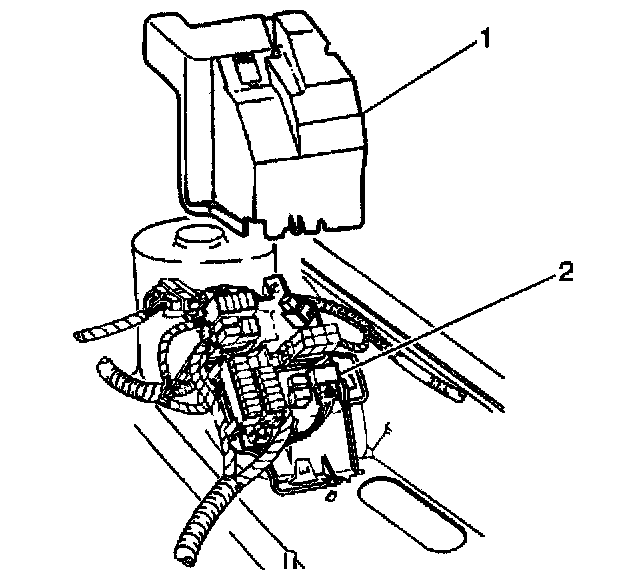 1
2