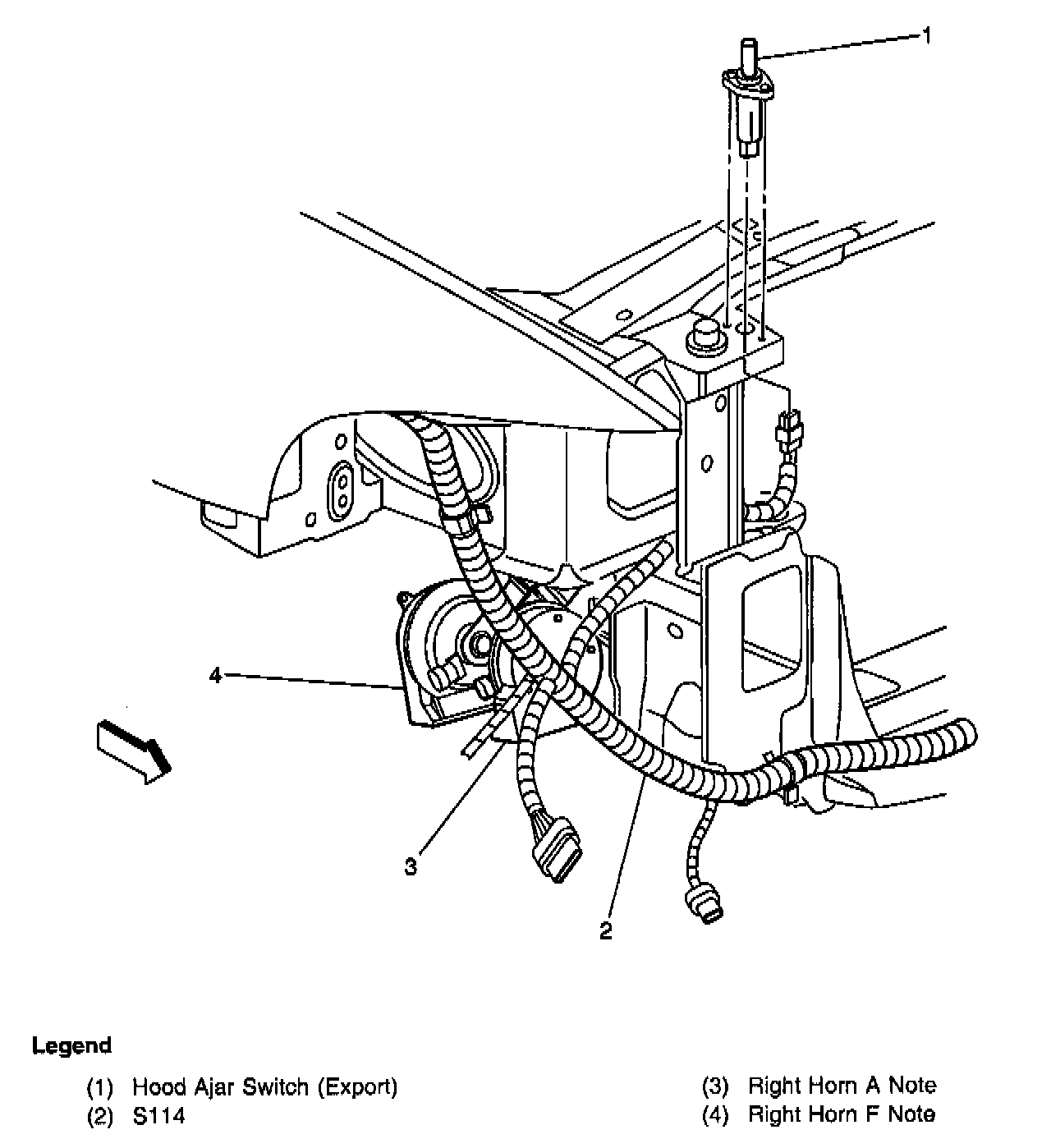 1

4

3

2

Legend

(1) Hood Ajar Switch (Export)
(2) S114

(3) Right Horn A Note
(4) Right Horn F Note