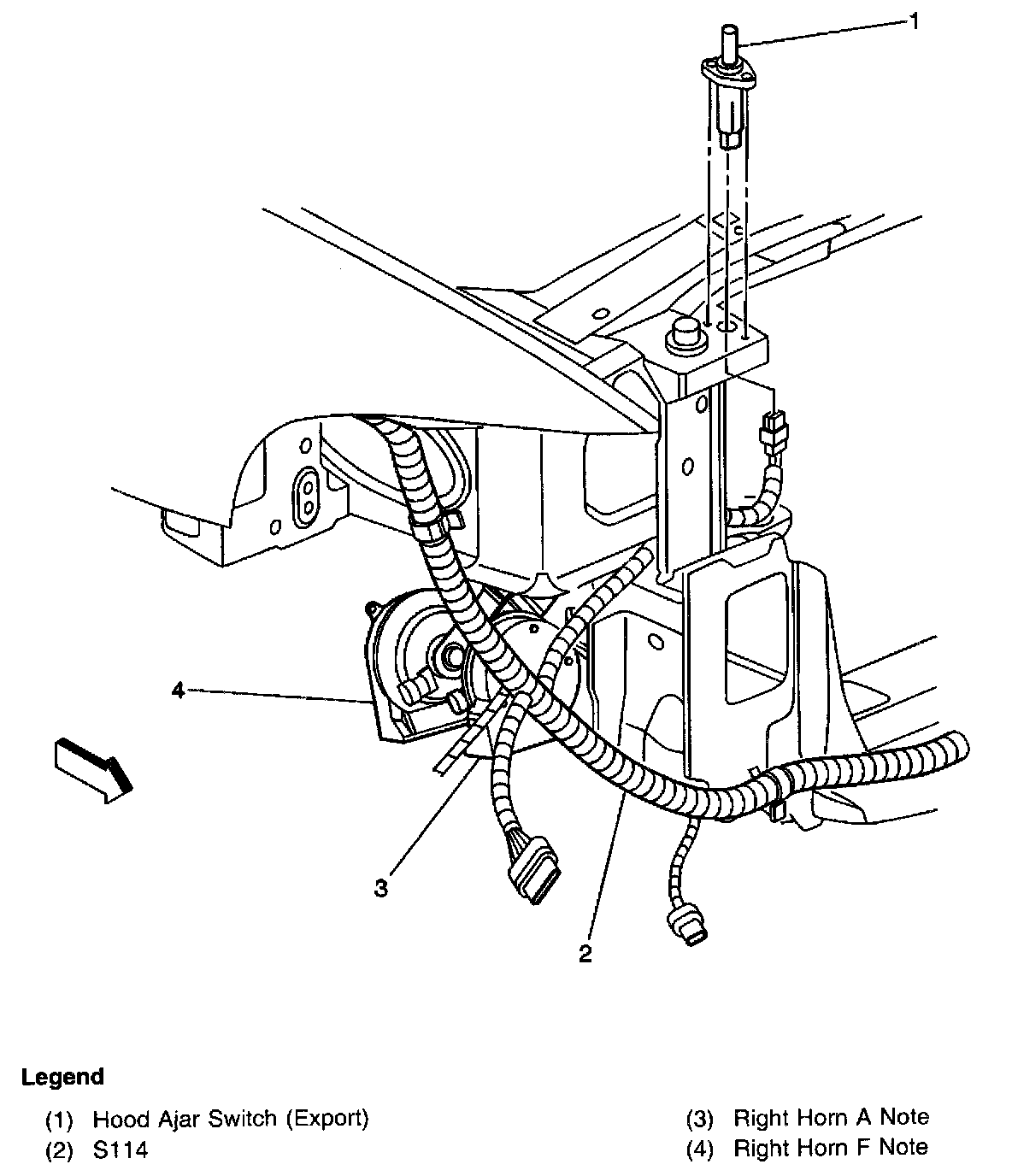 1

4

3

2

Legend

(1) Hood Ajar Switch (Export)
(2) S114

(3) Right Horn A Note
(4) Right Horn F Note