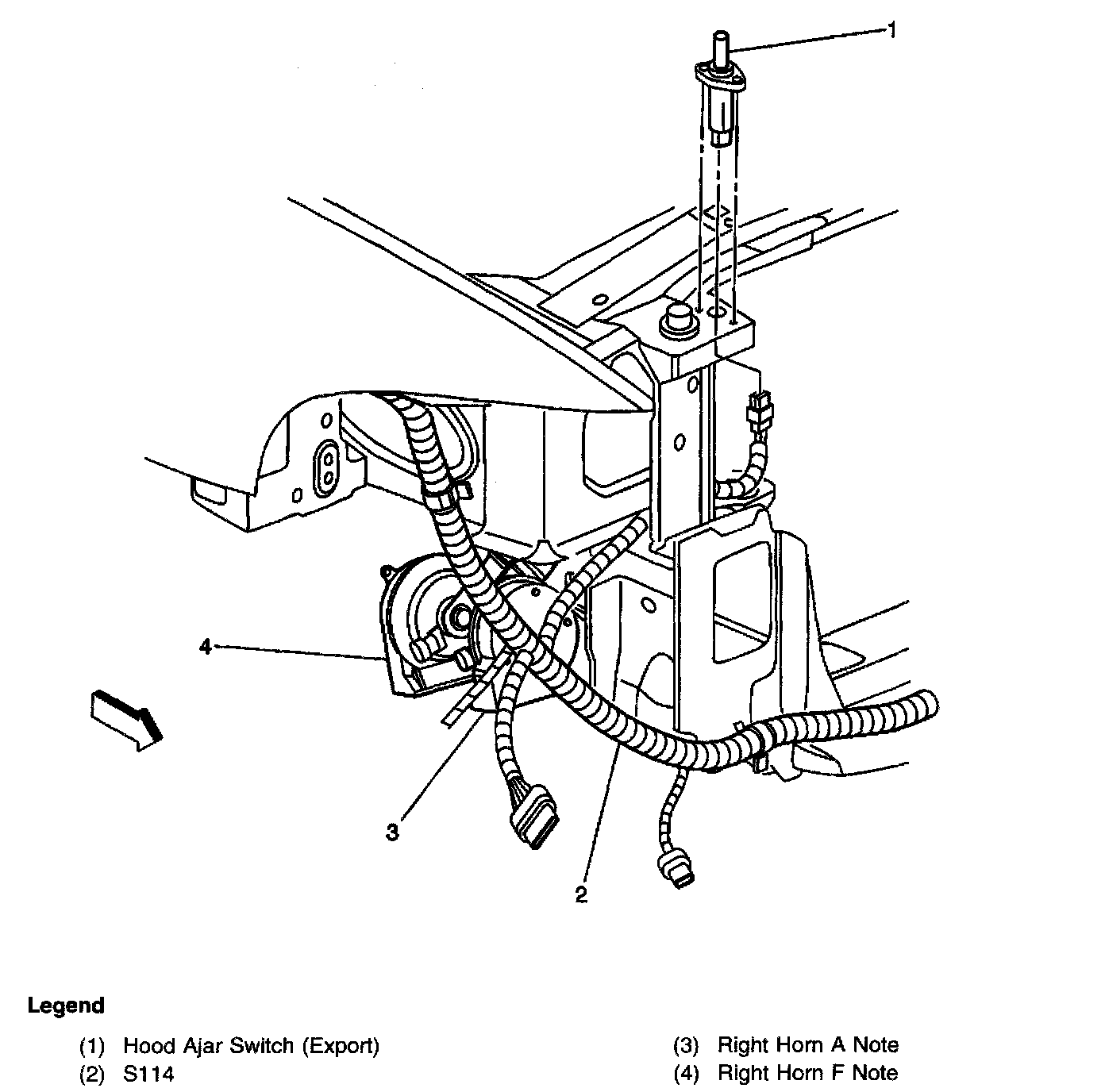 1

4

3

2

Legend

(1) Hood Ajar Switch (Export)
(2) S114

(3) Right Horn A Note
(4) Right Horn F Note