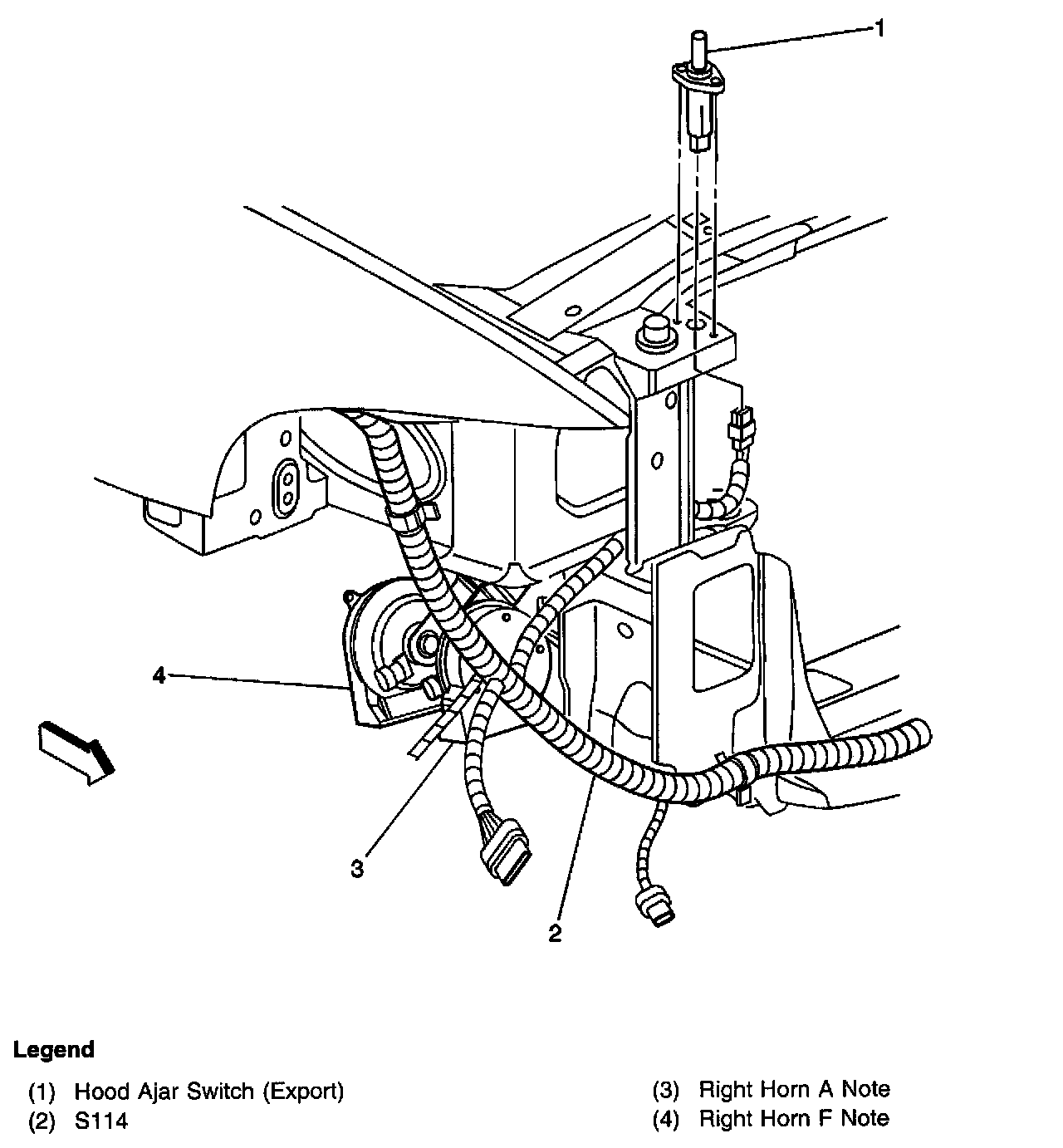 1

4

3

2

Legend

(1) Hood Ajar Switch (Export)
(2) S114

(3) Right Horn A Note
(4) Right Horn F Note