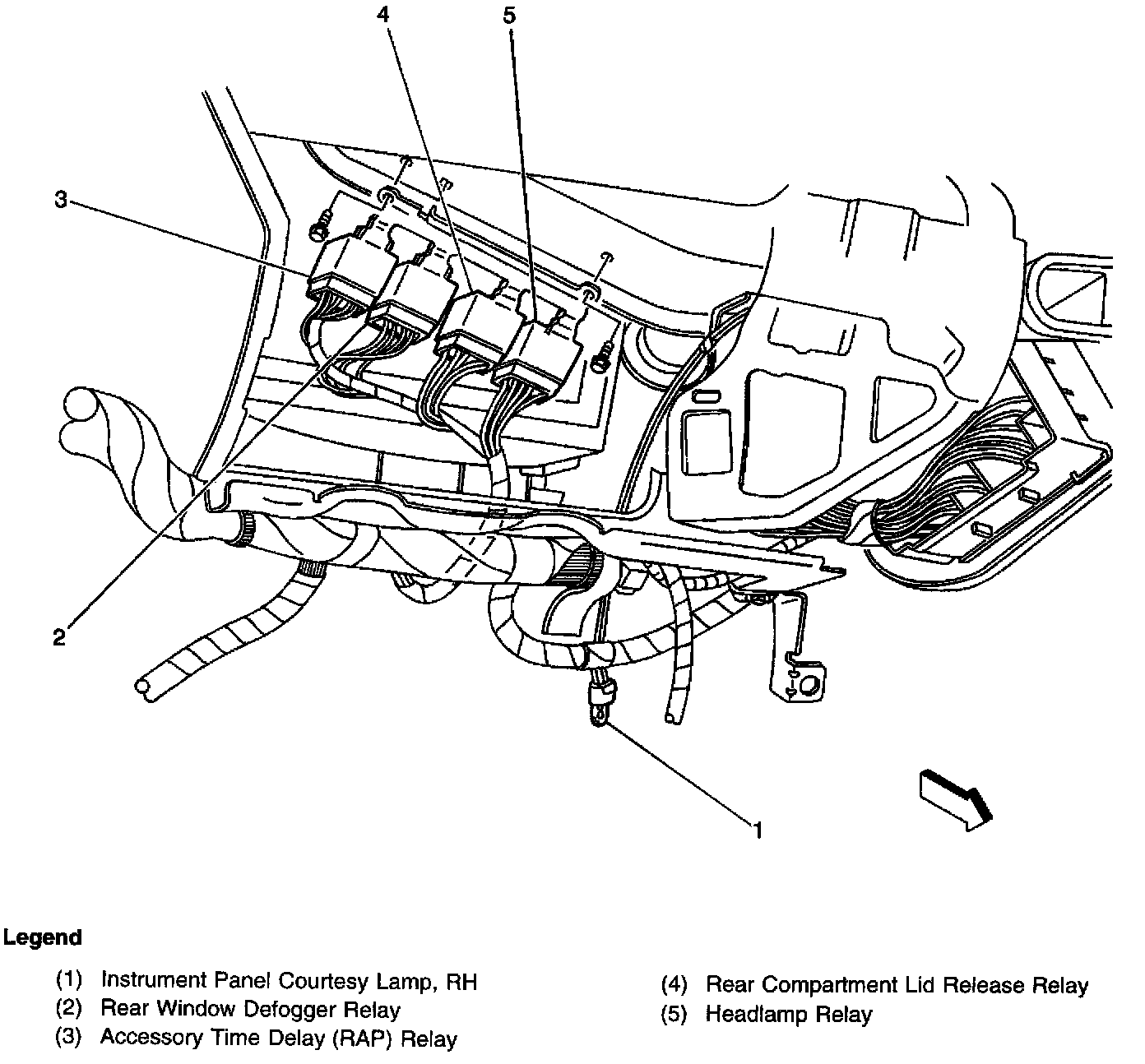 4
5
3
2
1

Legend

(1) Instrument Panel Courtesy Lamp, RH
(2) Rear Window Defogger Relay
(3) Accessory Time Delay (RAP) Relay

(4) Rear Compartment Lid Release Relay
(5) Headlamp Relay